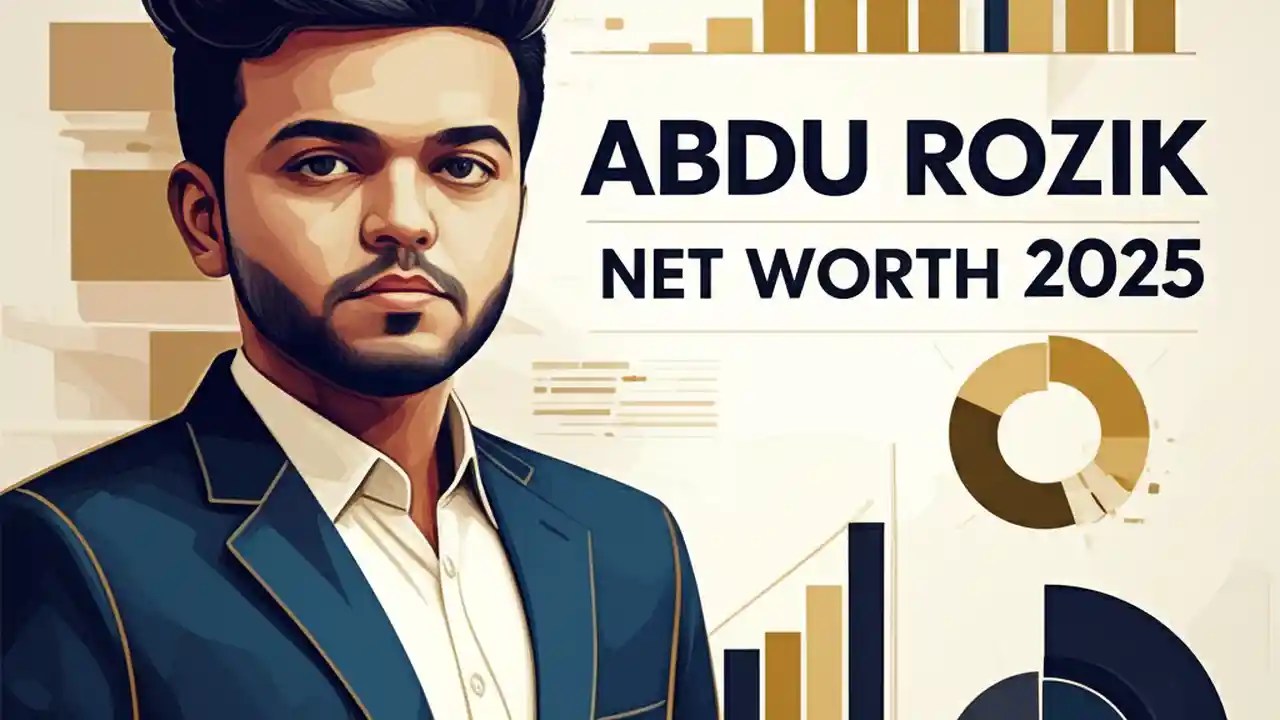 ABDU ROZIK
NET WORTH 2025