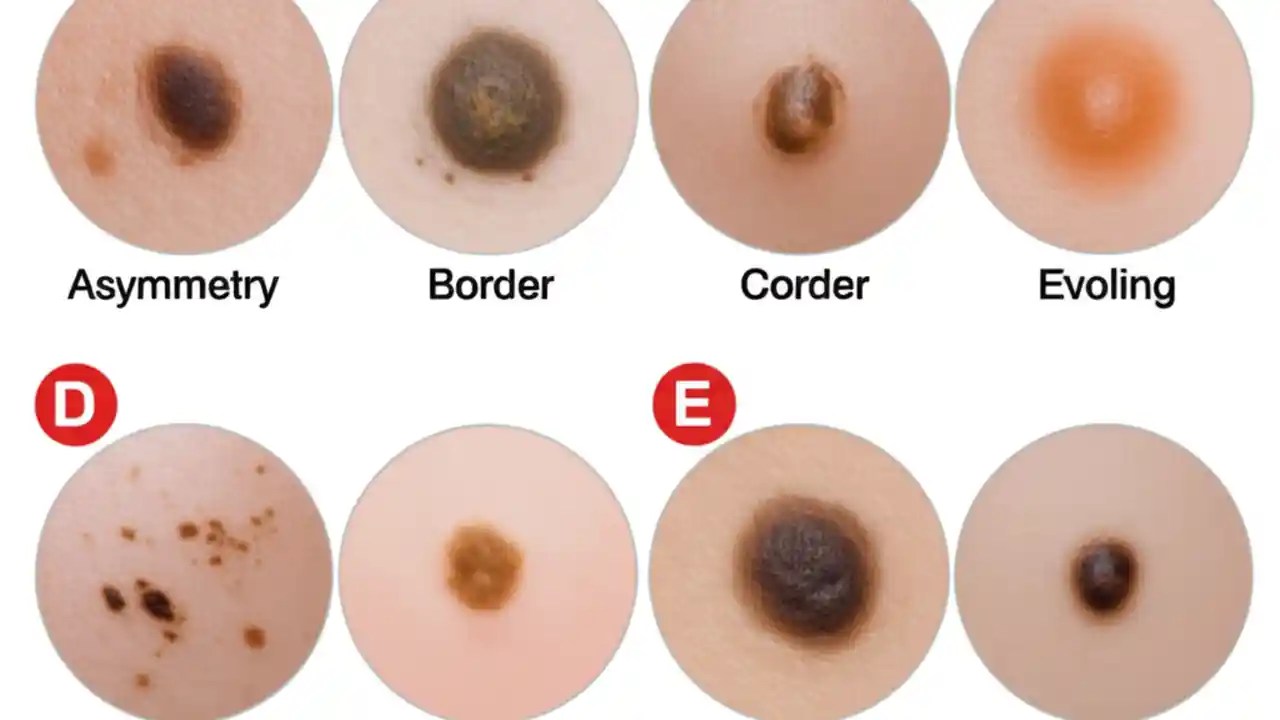 Asymmetry

Border

Corder

Evoling

D

E