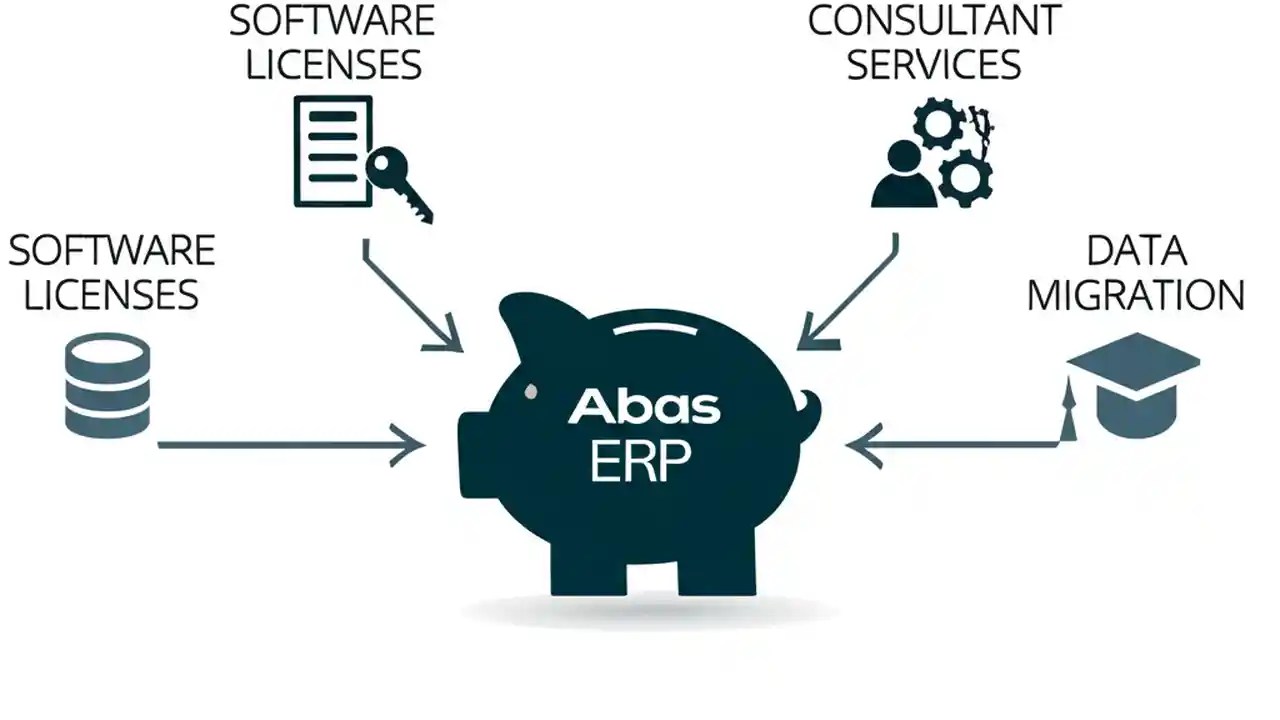 SOFTWARE LICENSES

CONSULTANT SERVICES

SOFTWARE LICENSES

DATA MIGRATION

Abas ERP