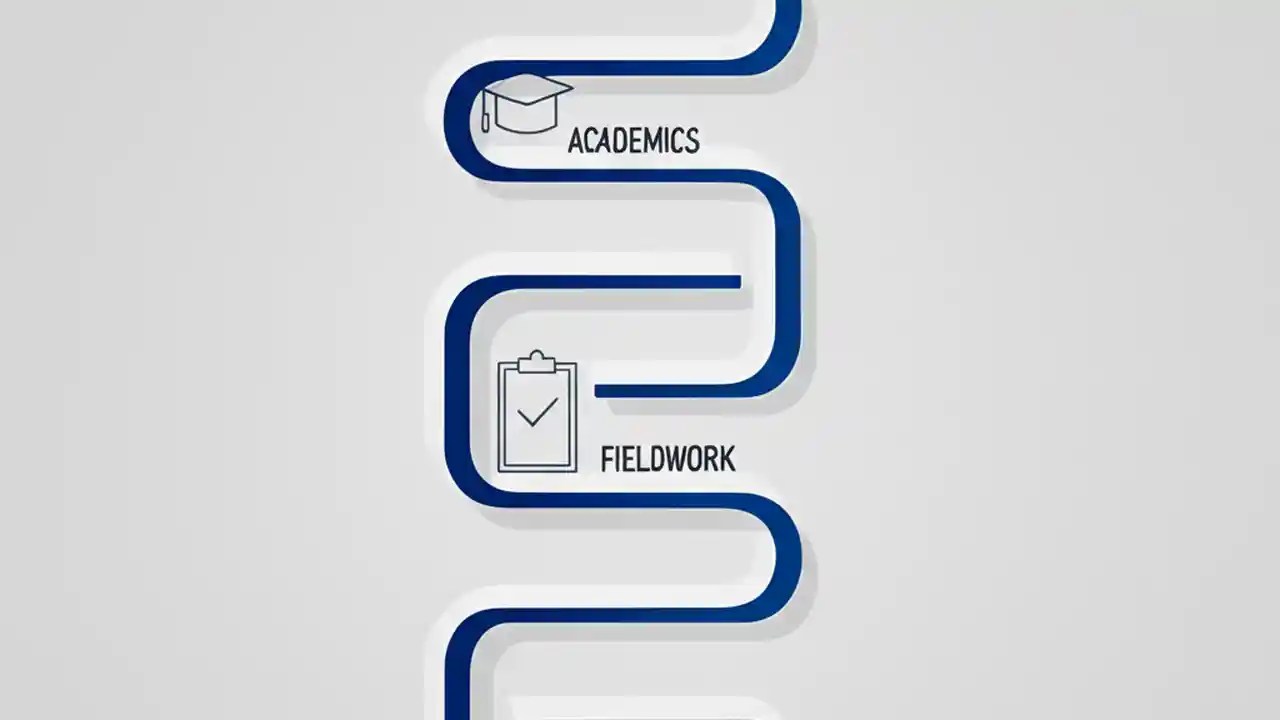 ACADEMICS

FIELDWORK