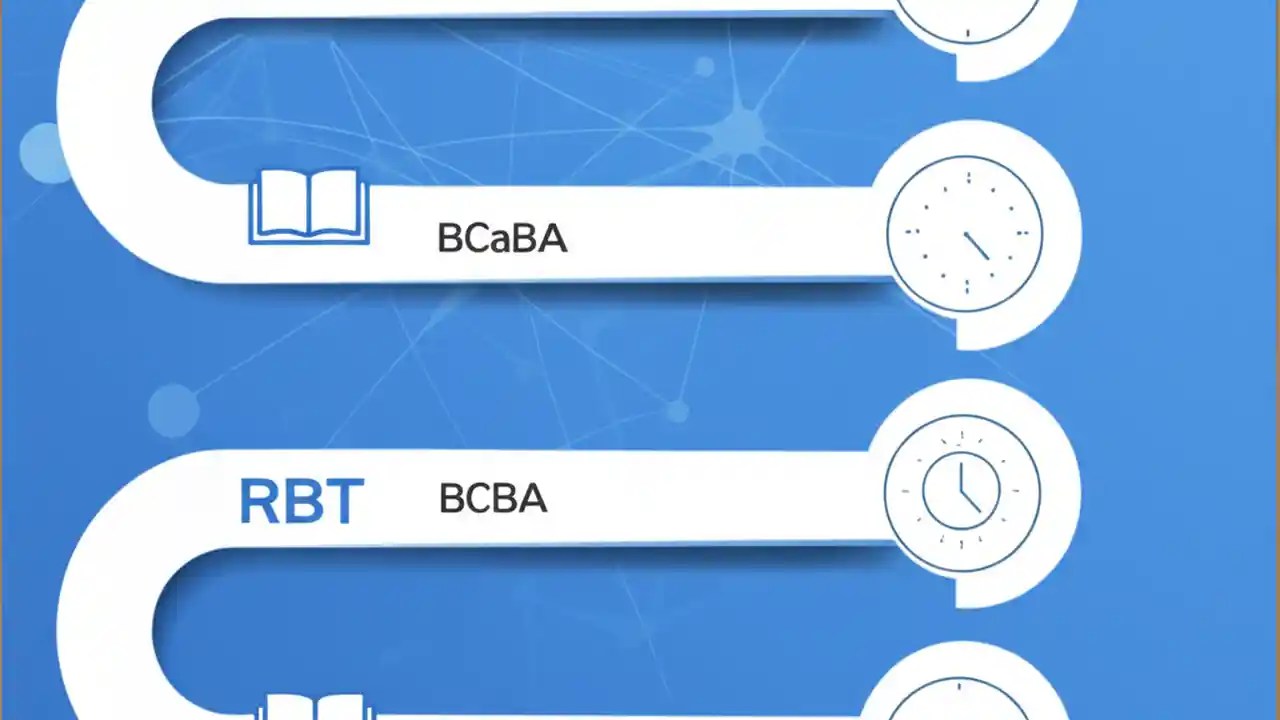 BCaBA

RBT BCBA