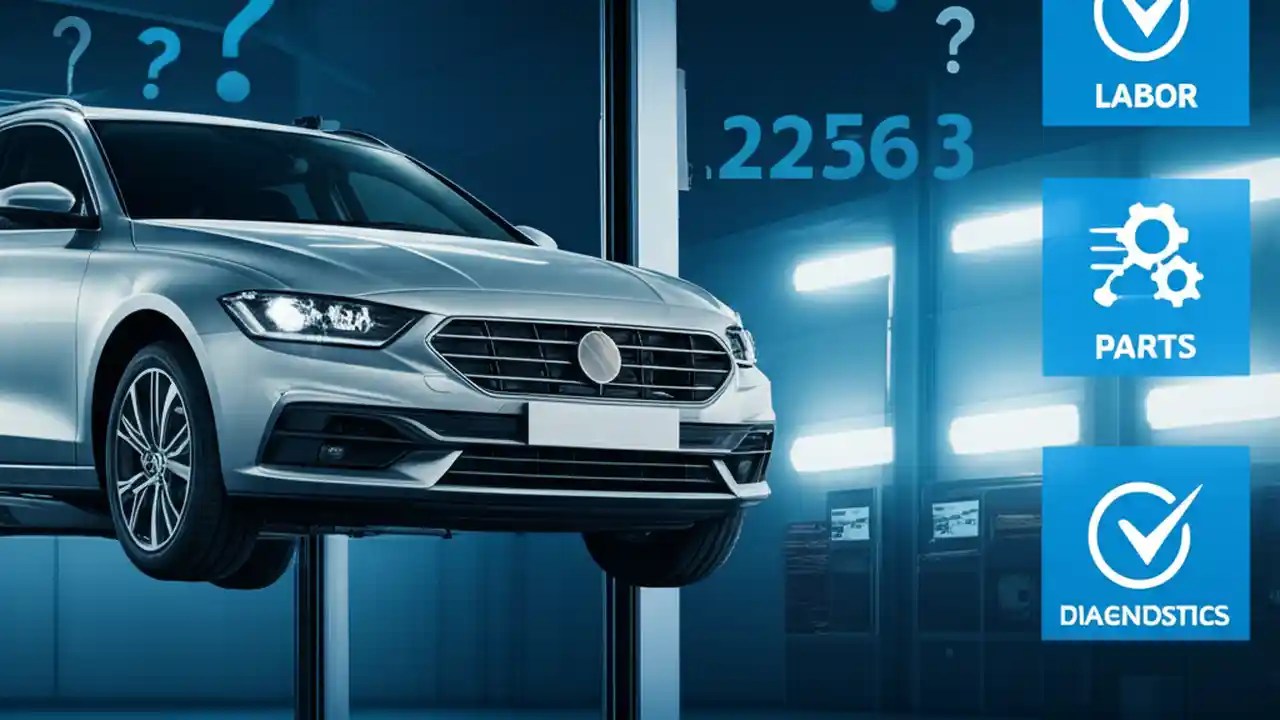 ? ? ?

?

.22563

LABOR

PARTS

DIAENDSTICS