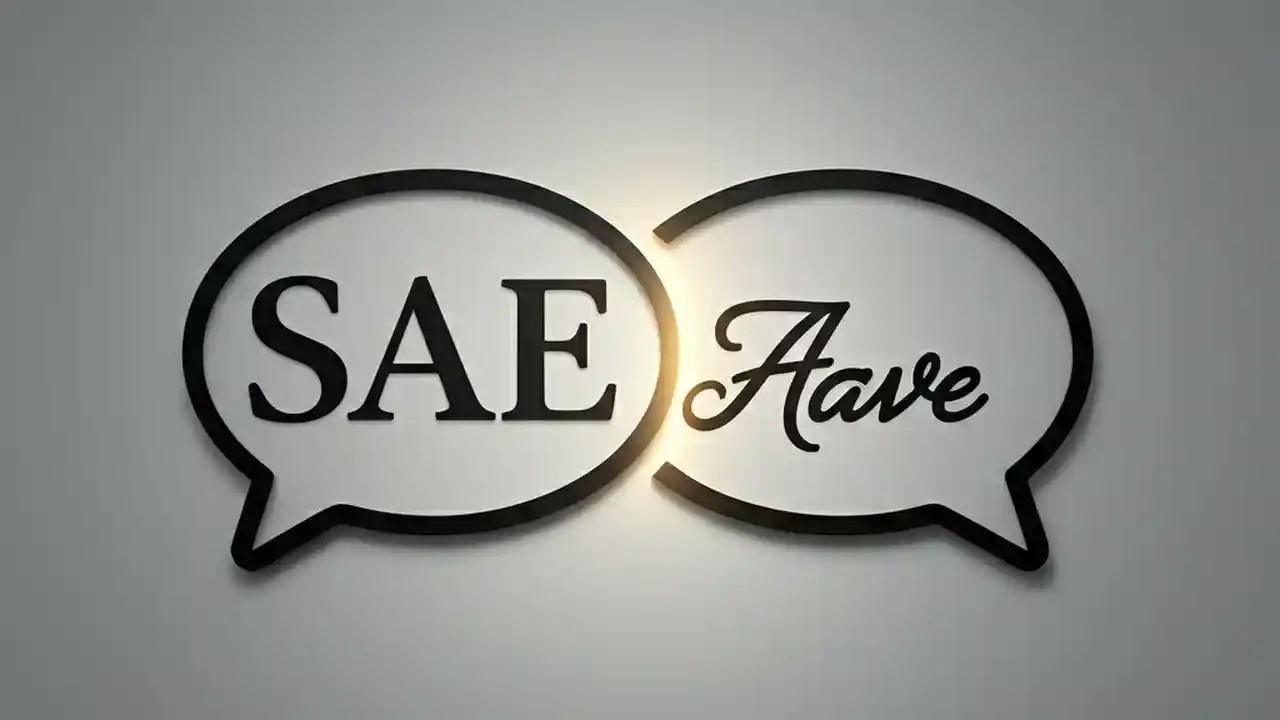 SAE

Aave