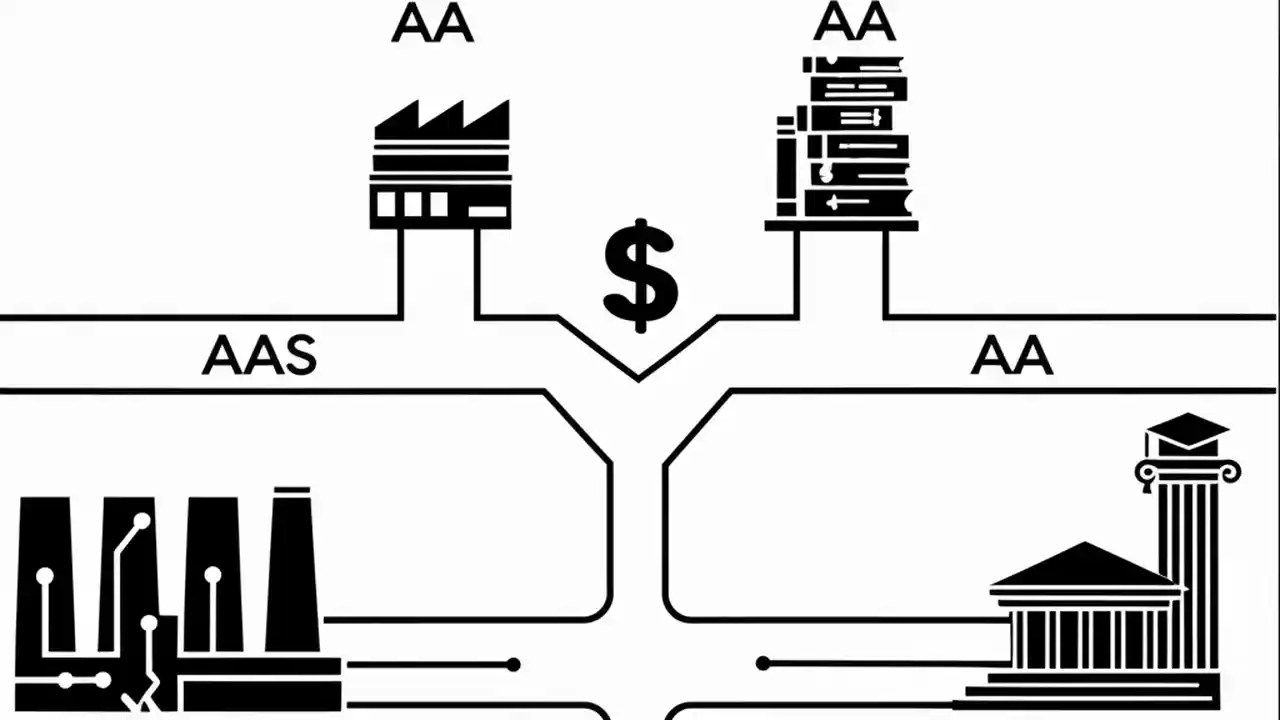 AA
AA
$
AAS
AA