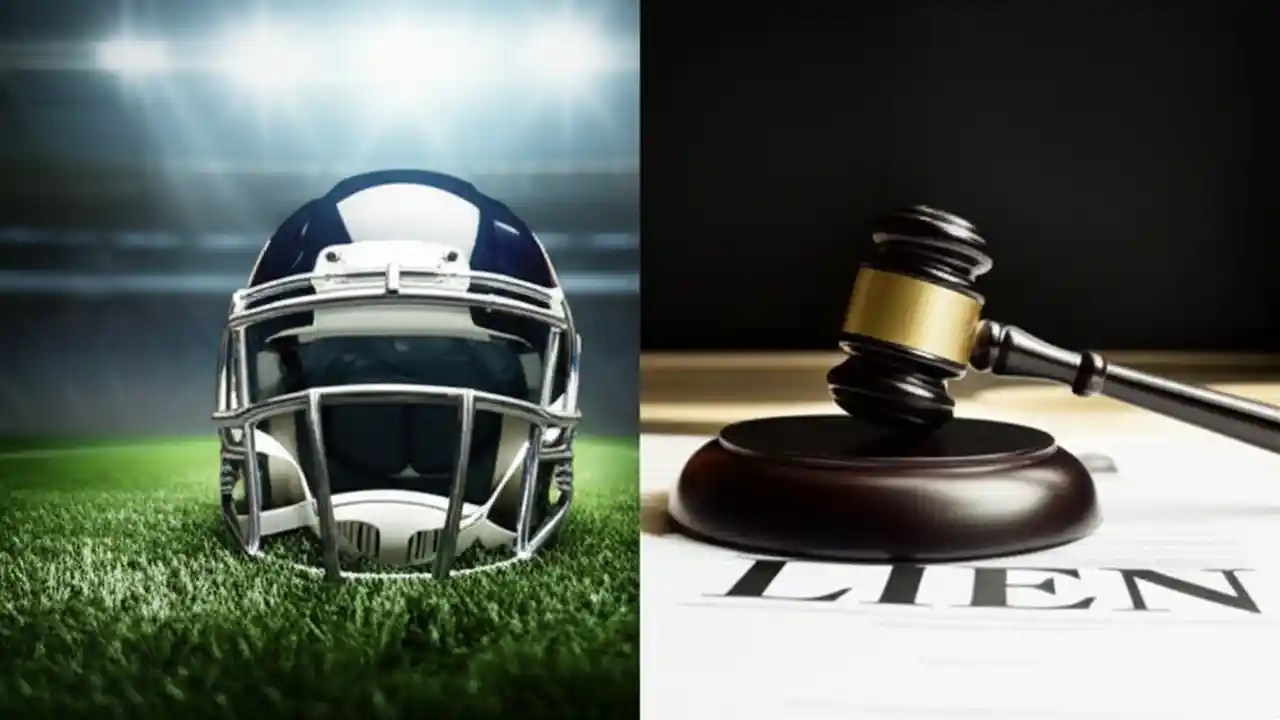 LIEN