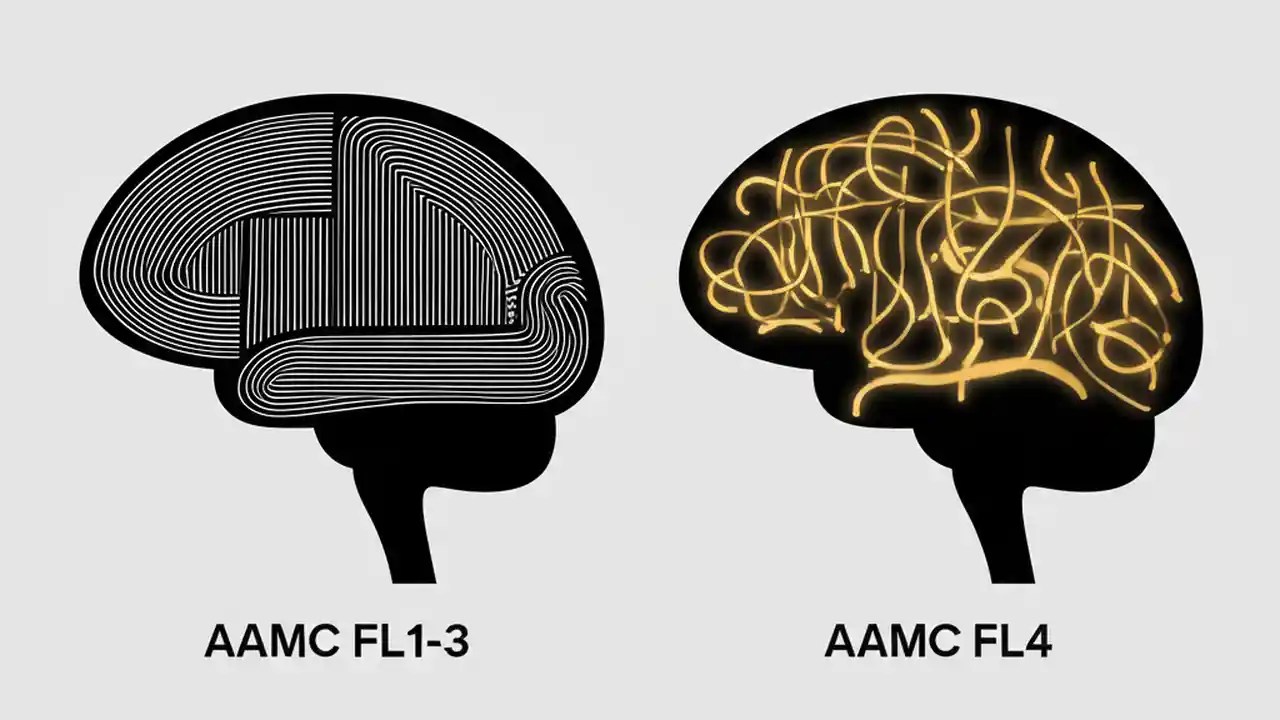 AAMC FL1-3

AAMC FL4