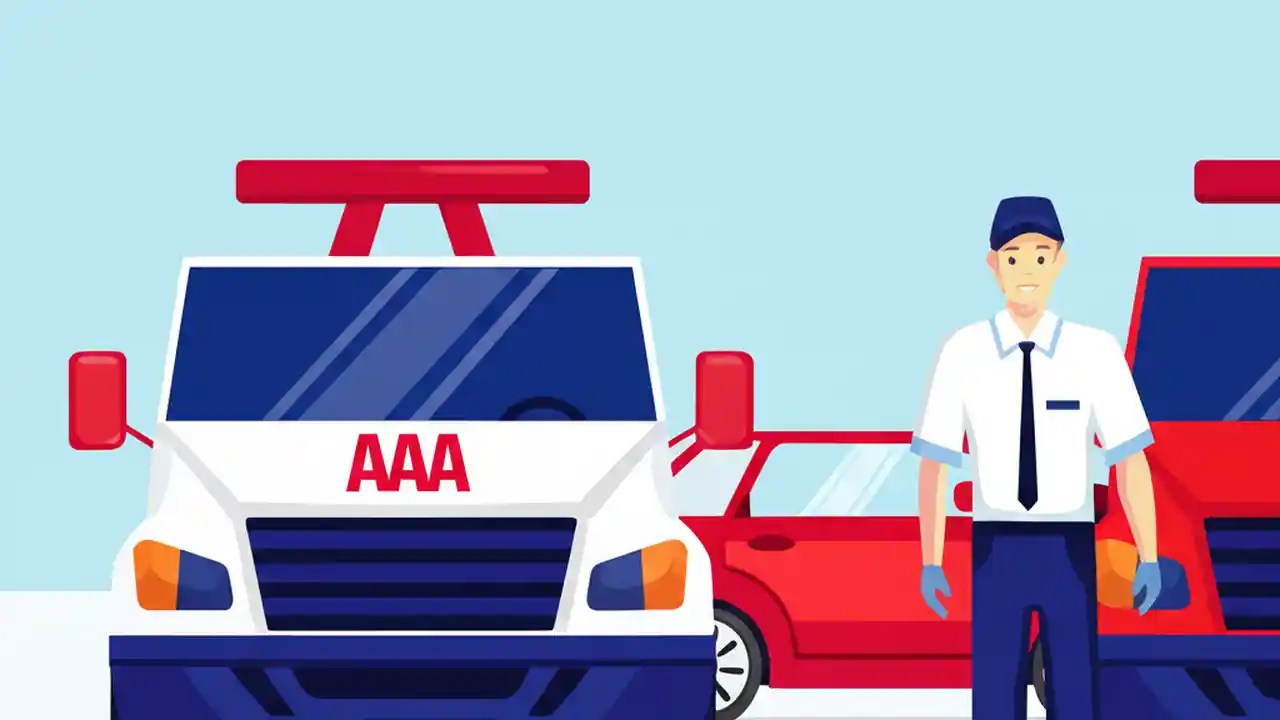 AAA