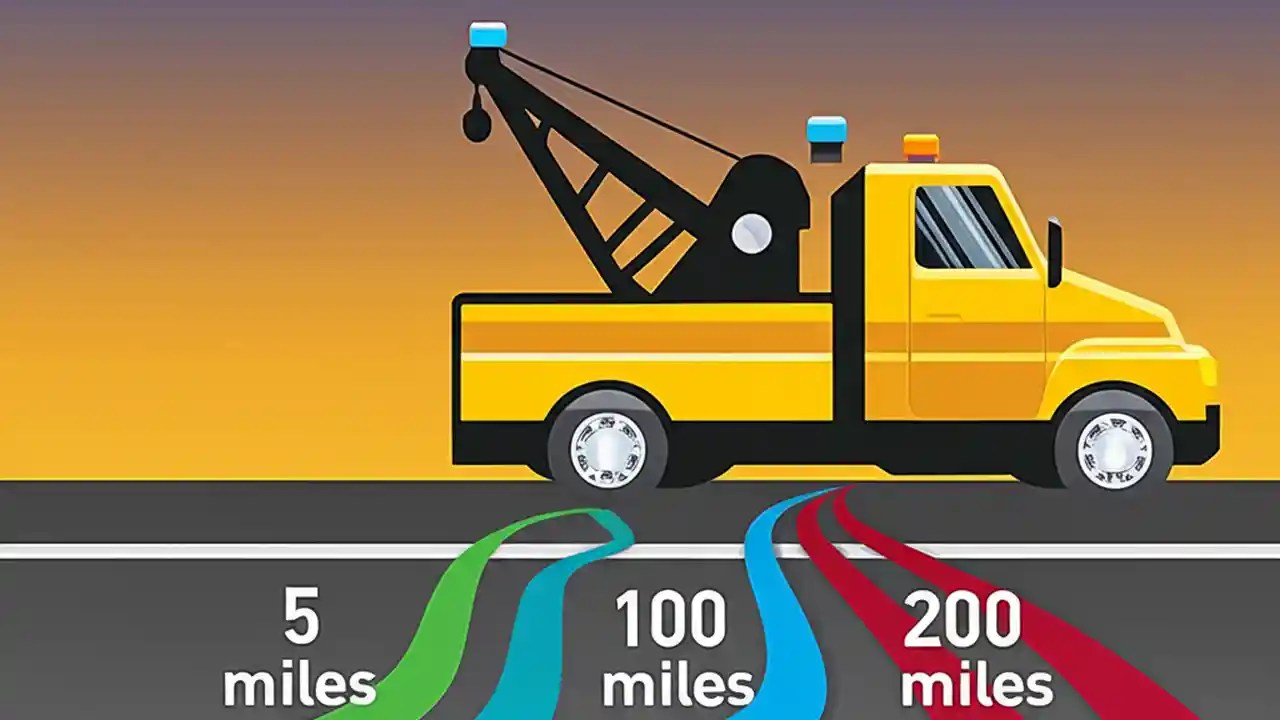 5 miles

100 miles

200 miles