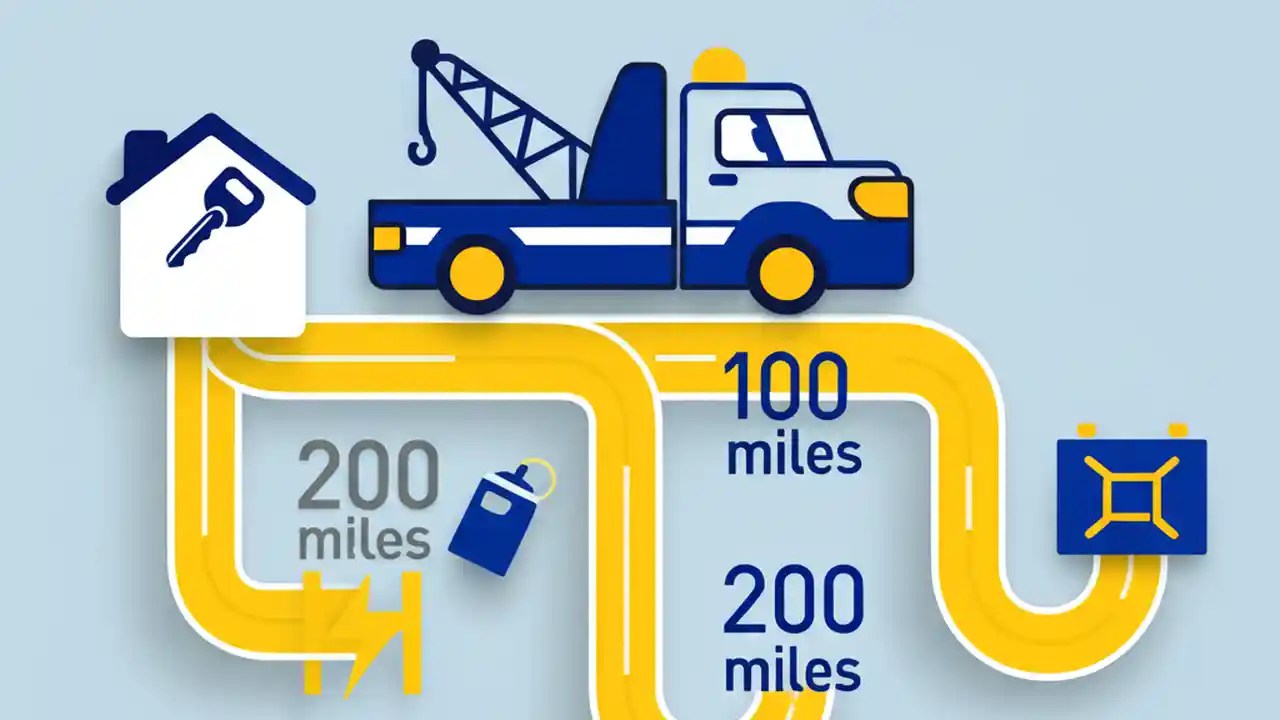 200 miles

100 miles

200 miles