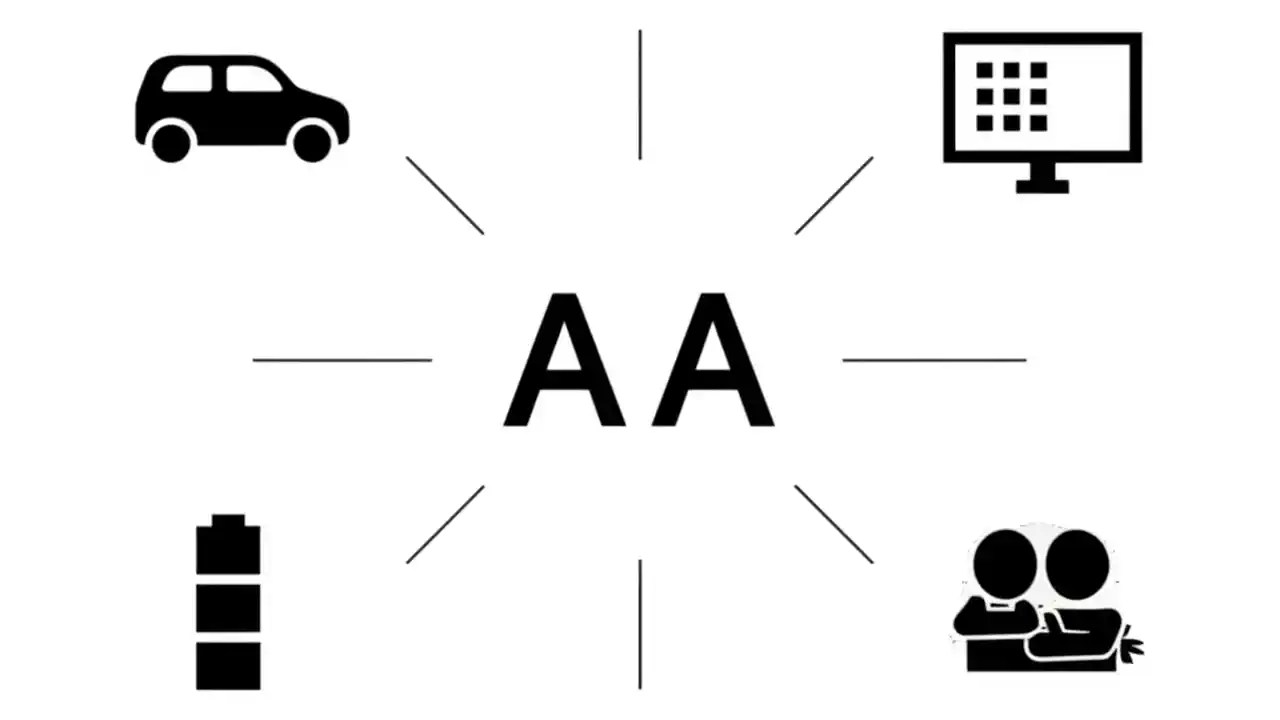 AA