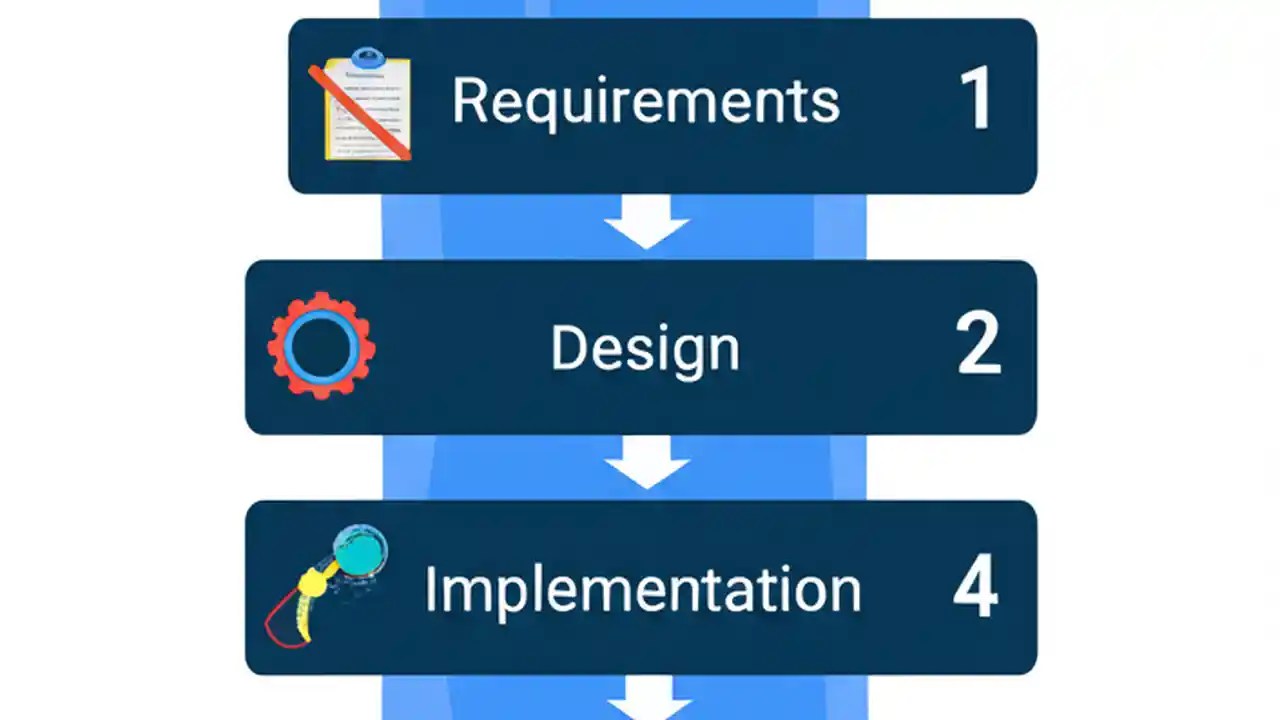 Requirements 1

Design 2

Implementation 4