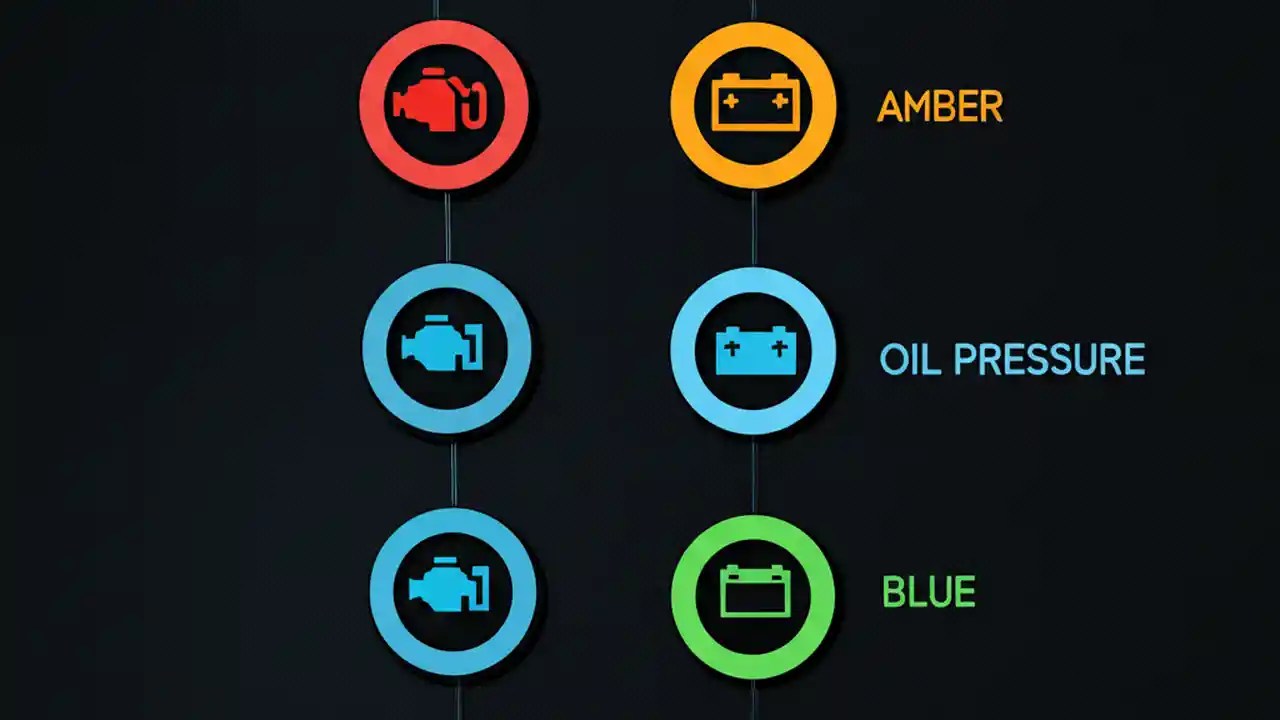 AMBER

OIL PRESSURE

BLUE