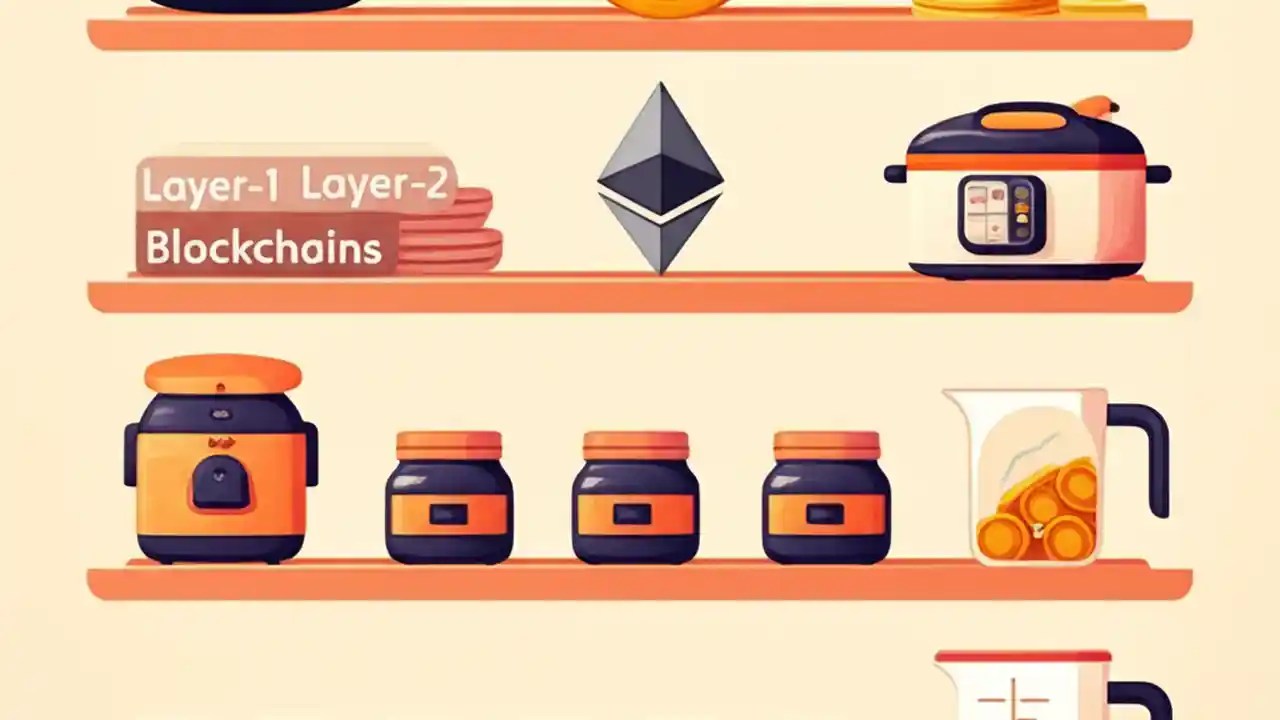 Layer-1 Layer-2
Blockchains