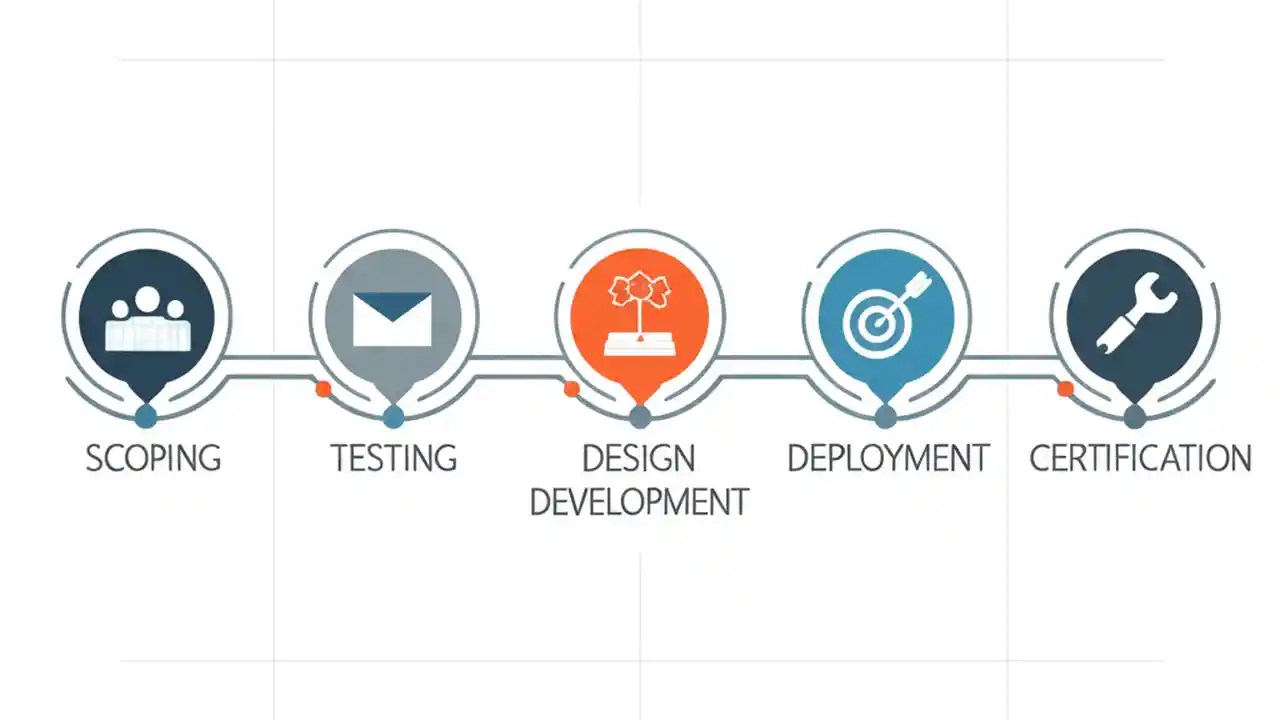 SCOPING

TESTING

DESIGN DEVELOPMENT

DEPLOYMENT

CERTIFICATION