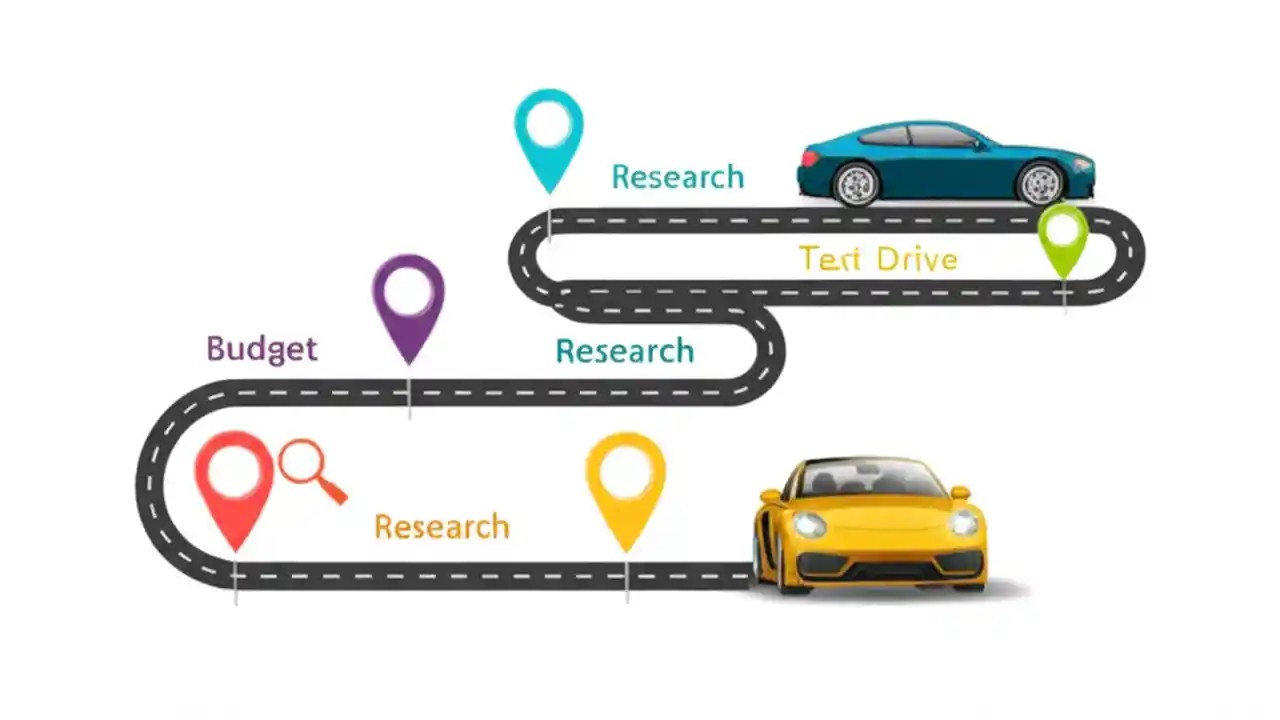 Research

Text Drive

Budget

Research

Research