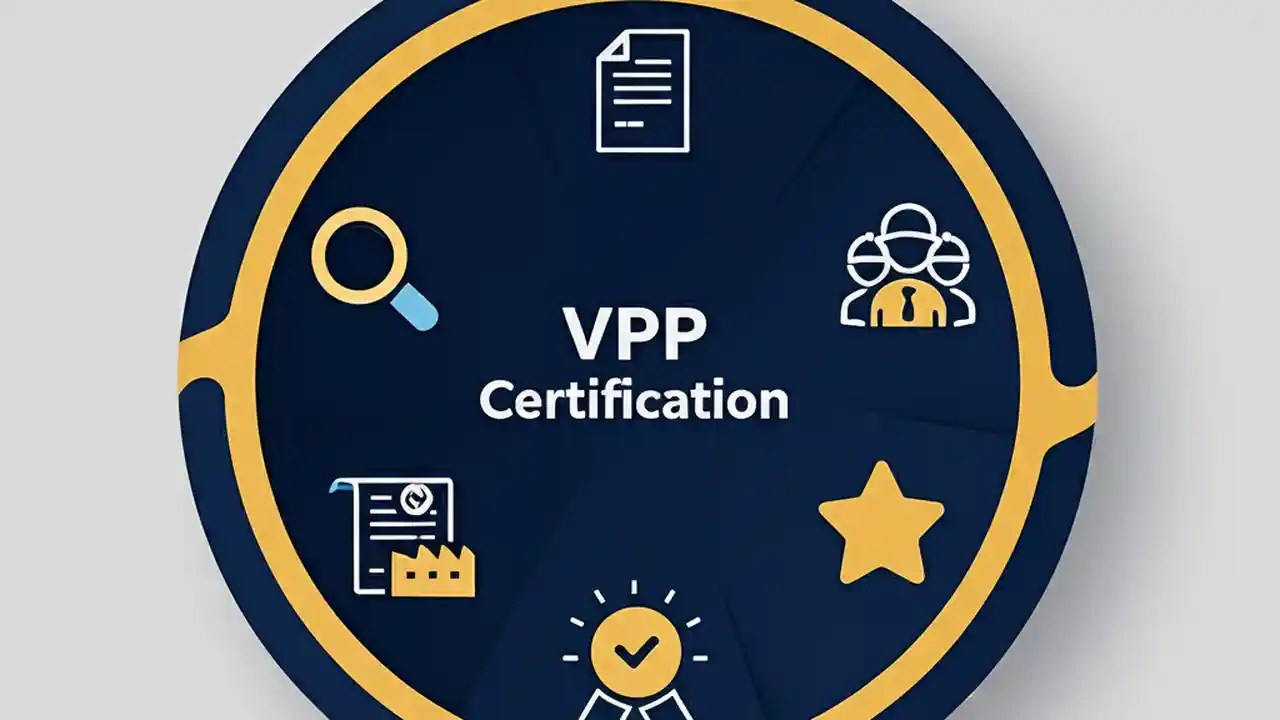 VPP
Certification