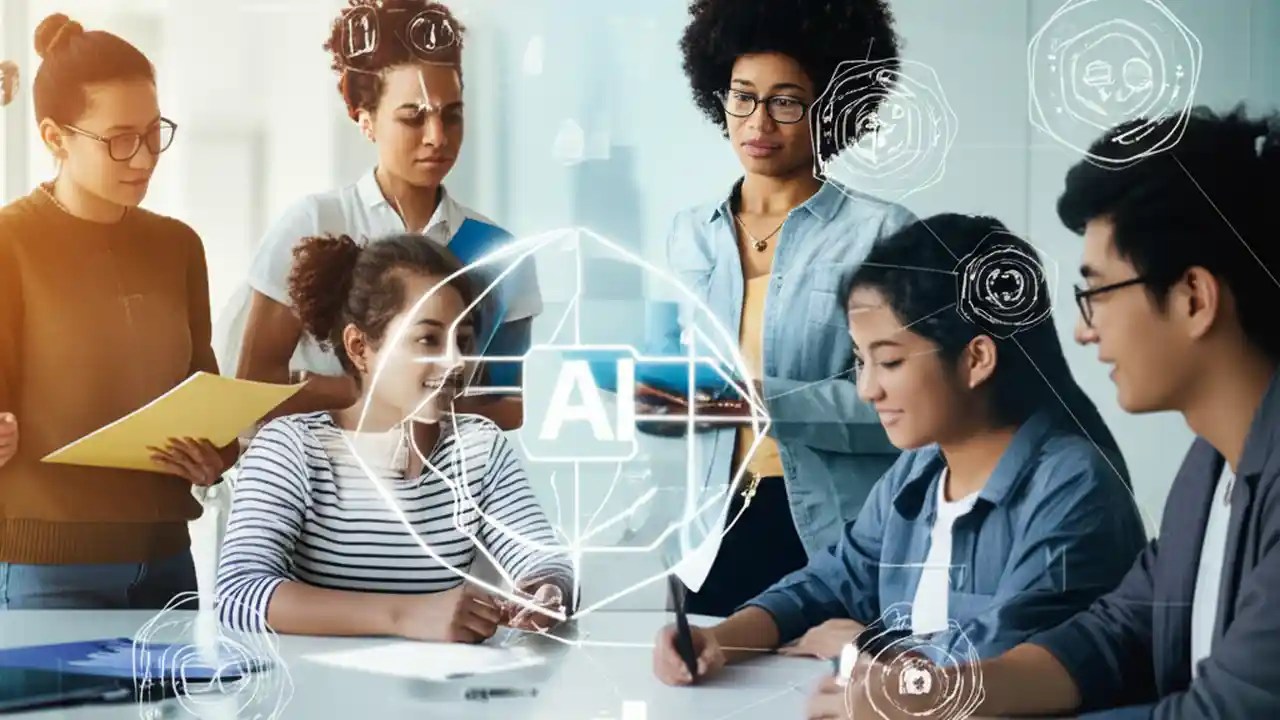 AI