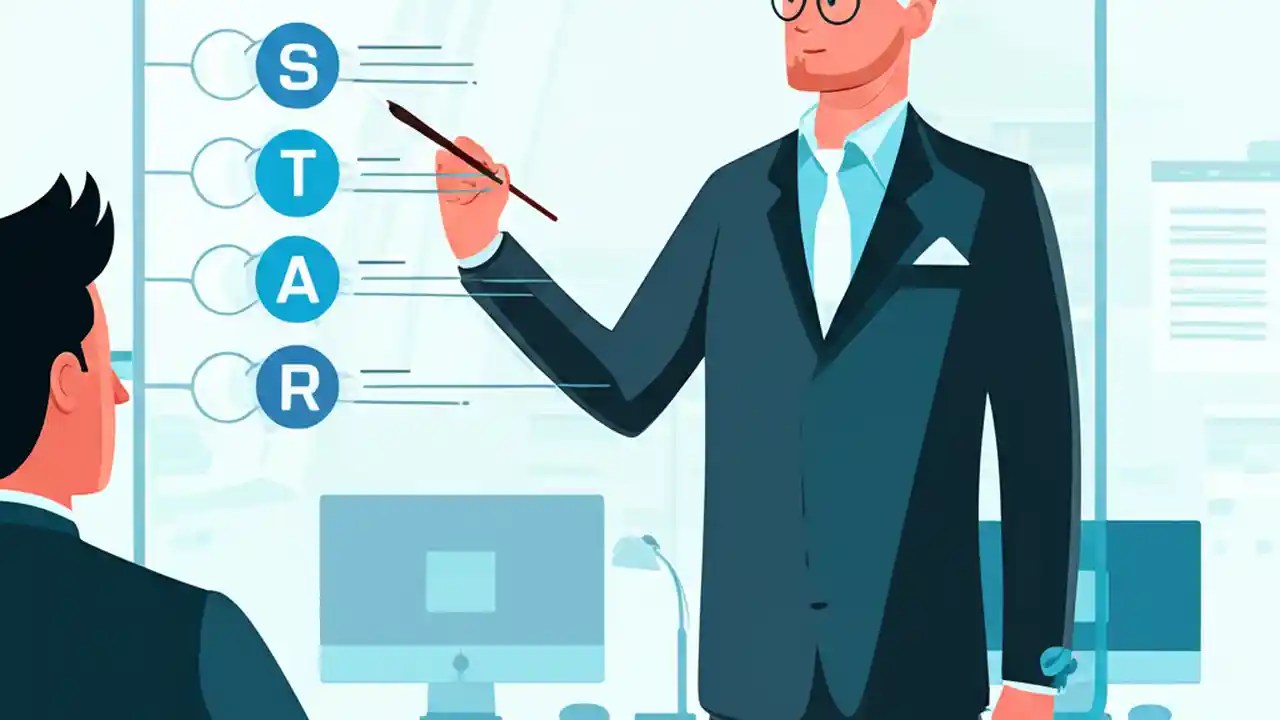 S
T
A
R