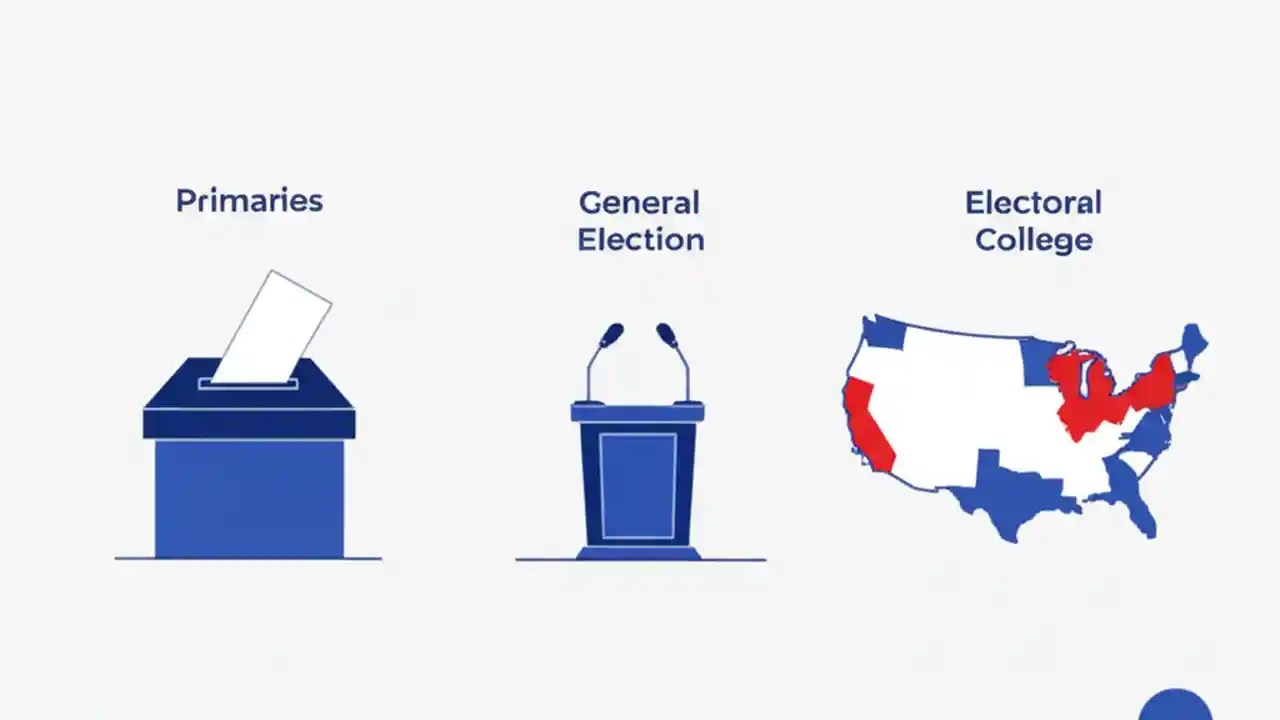 Primaries

General Election

Electoral College