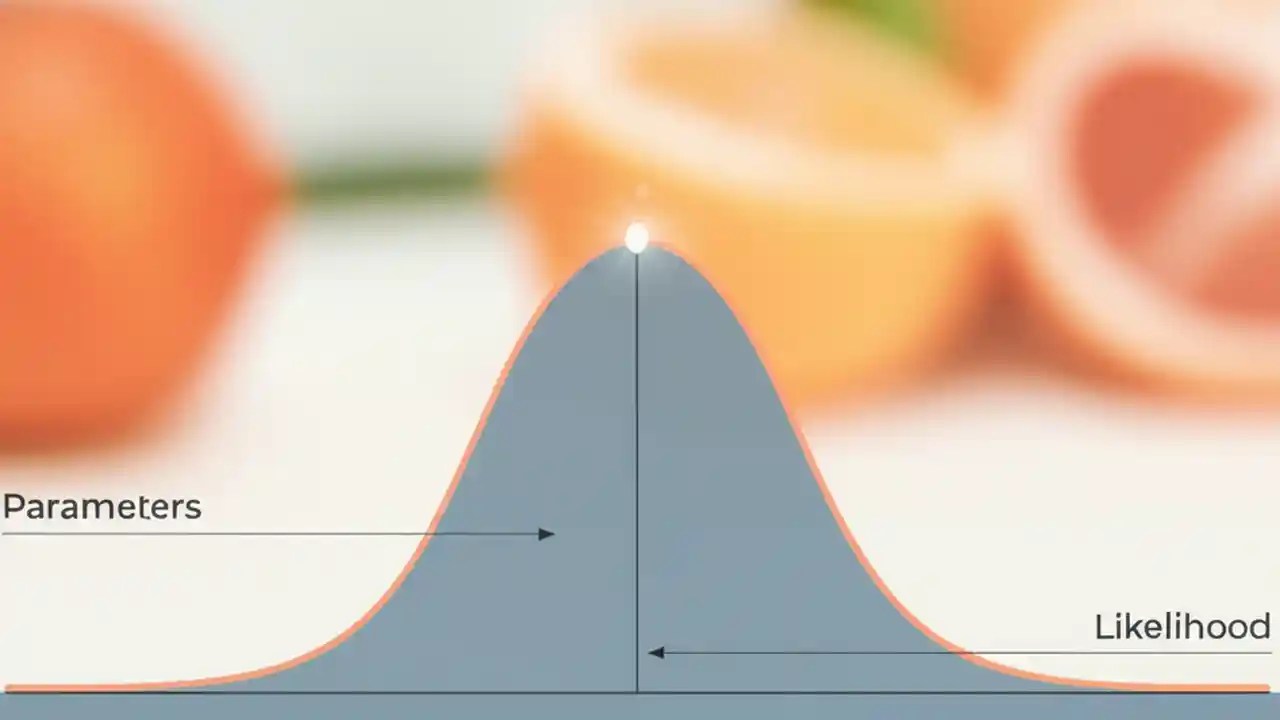 Parameters

Likelihood