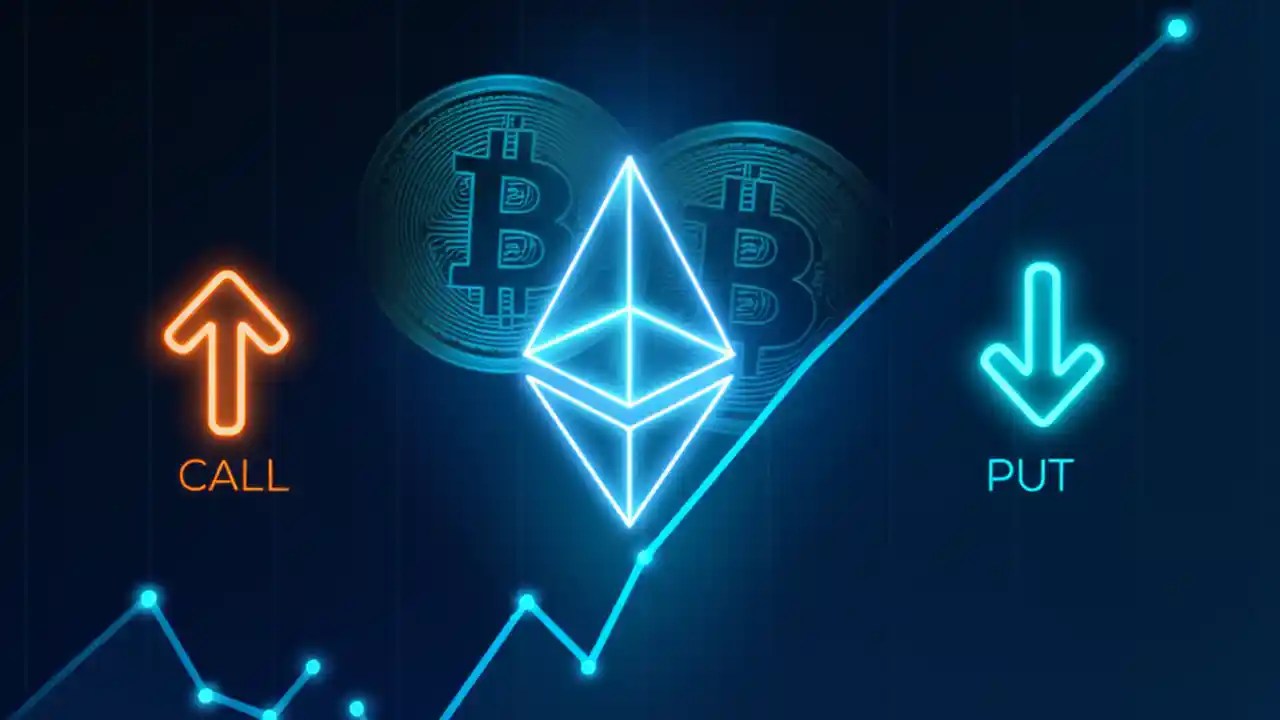 CALL

PUT