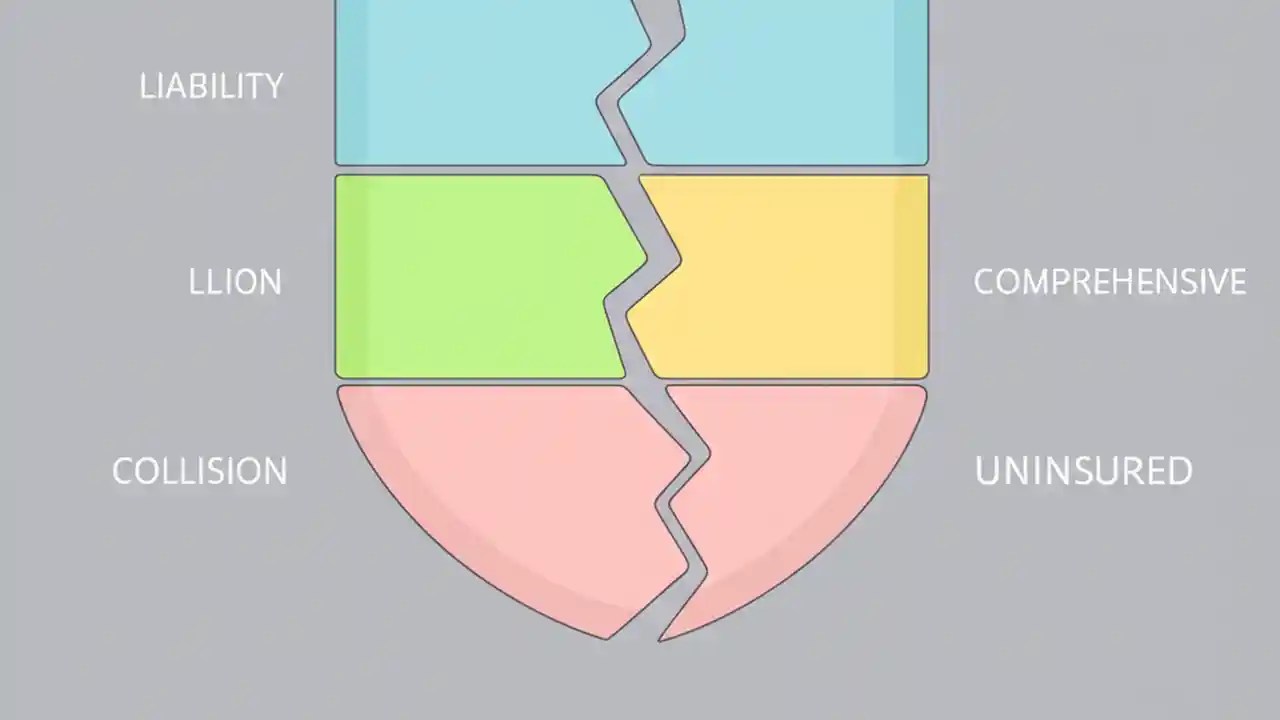 LIABILITY

LLION

COMPREHENSIVE

COLLISION

UNINSURED