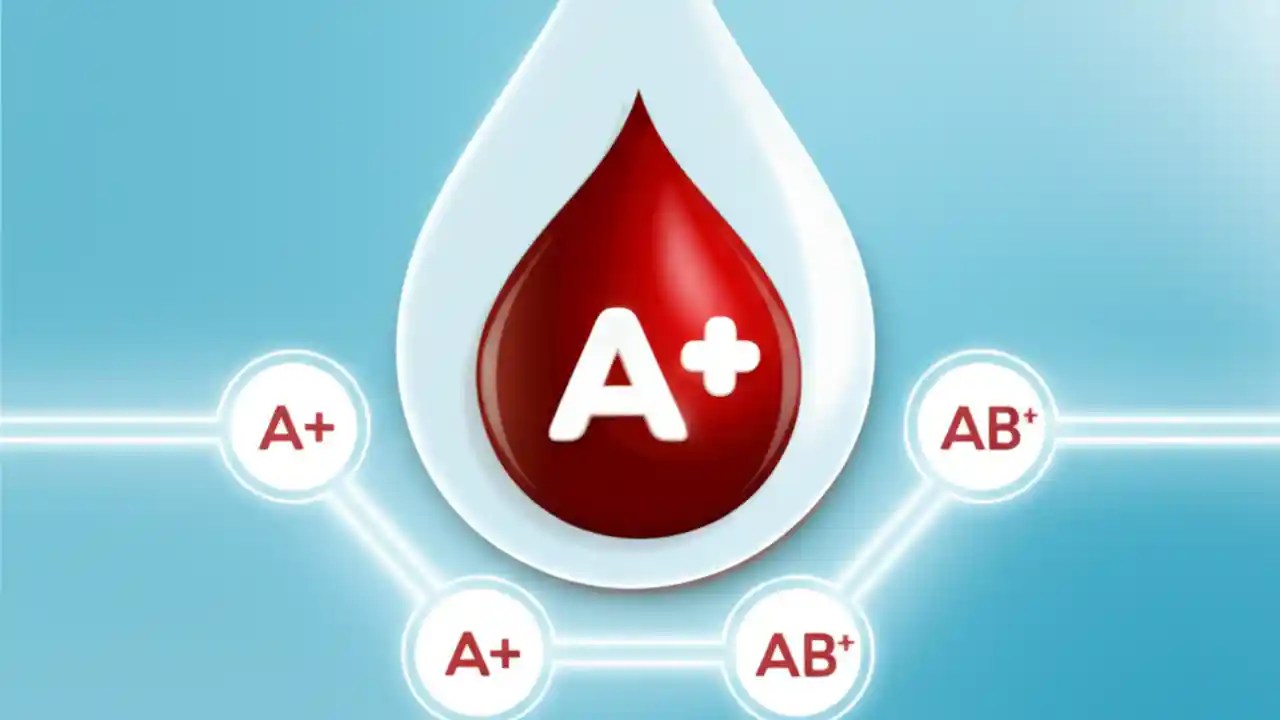 A+

A+

AB+

A+

AB+