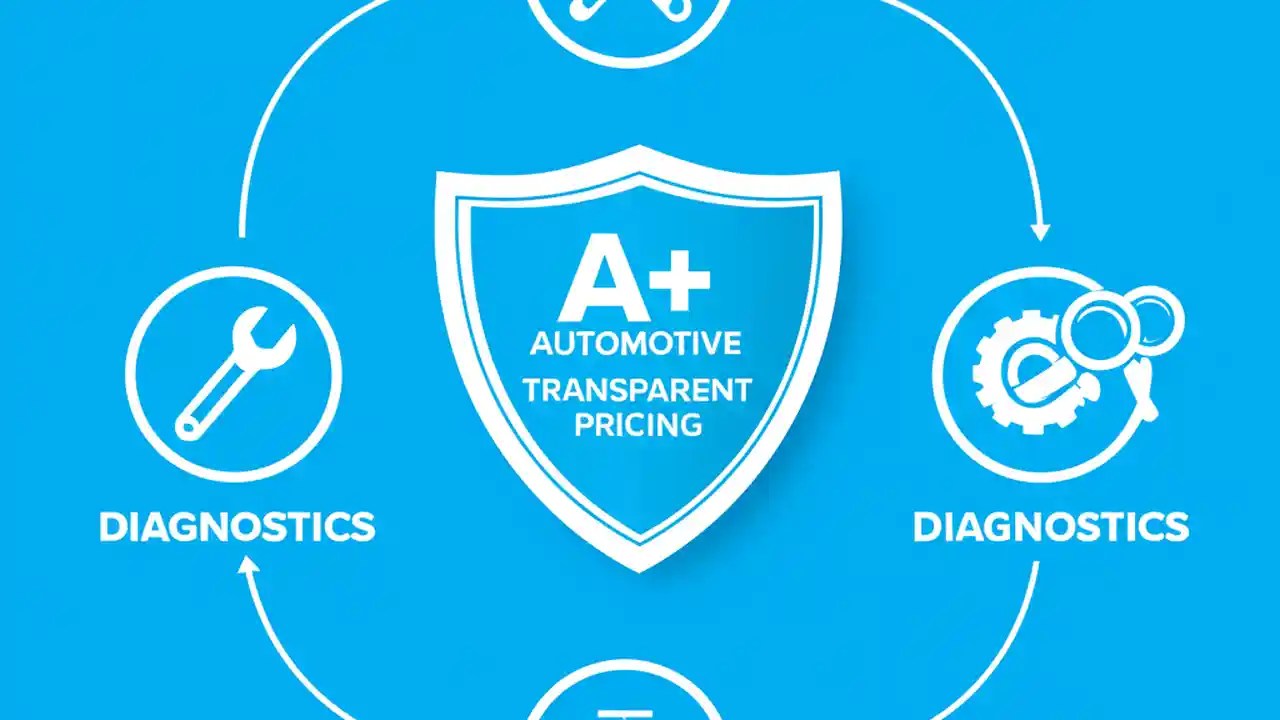 A+
AUTOMOTIVE
TRANSPARENT
PRICING

DIAGNOSTICS

DIAGNOSTICS