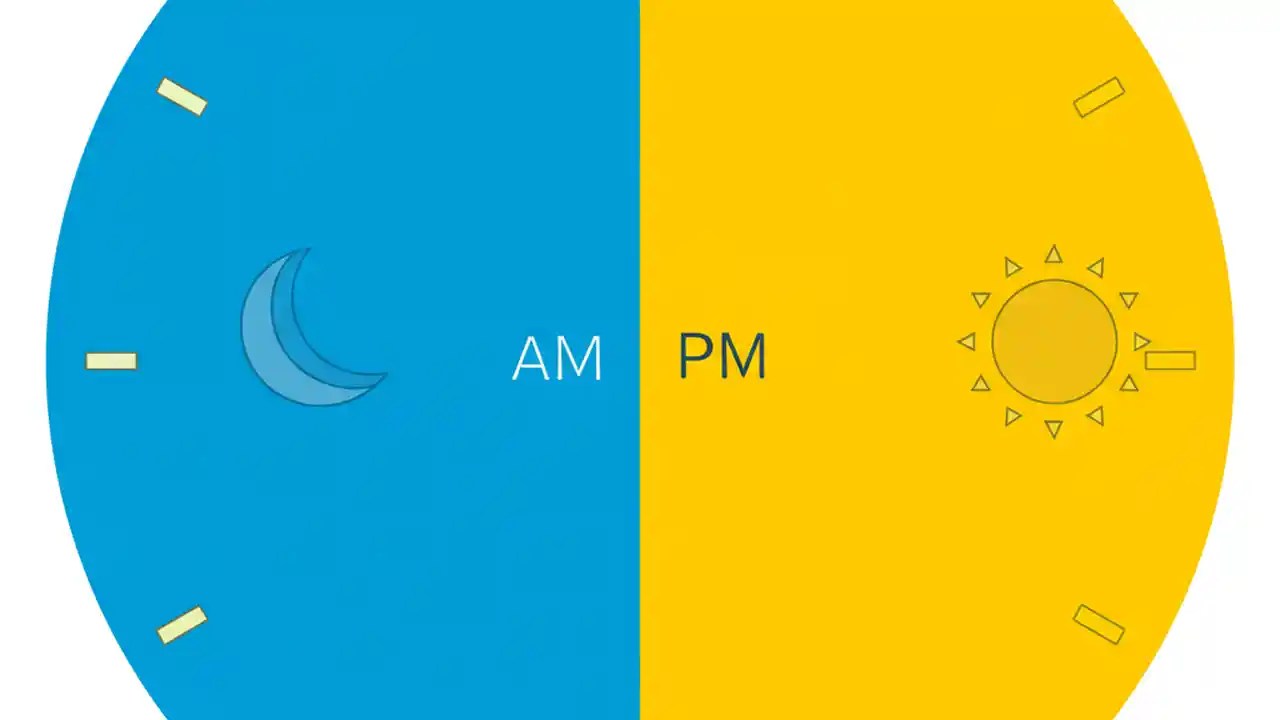 AM PM