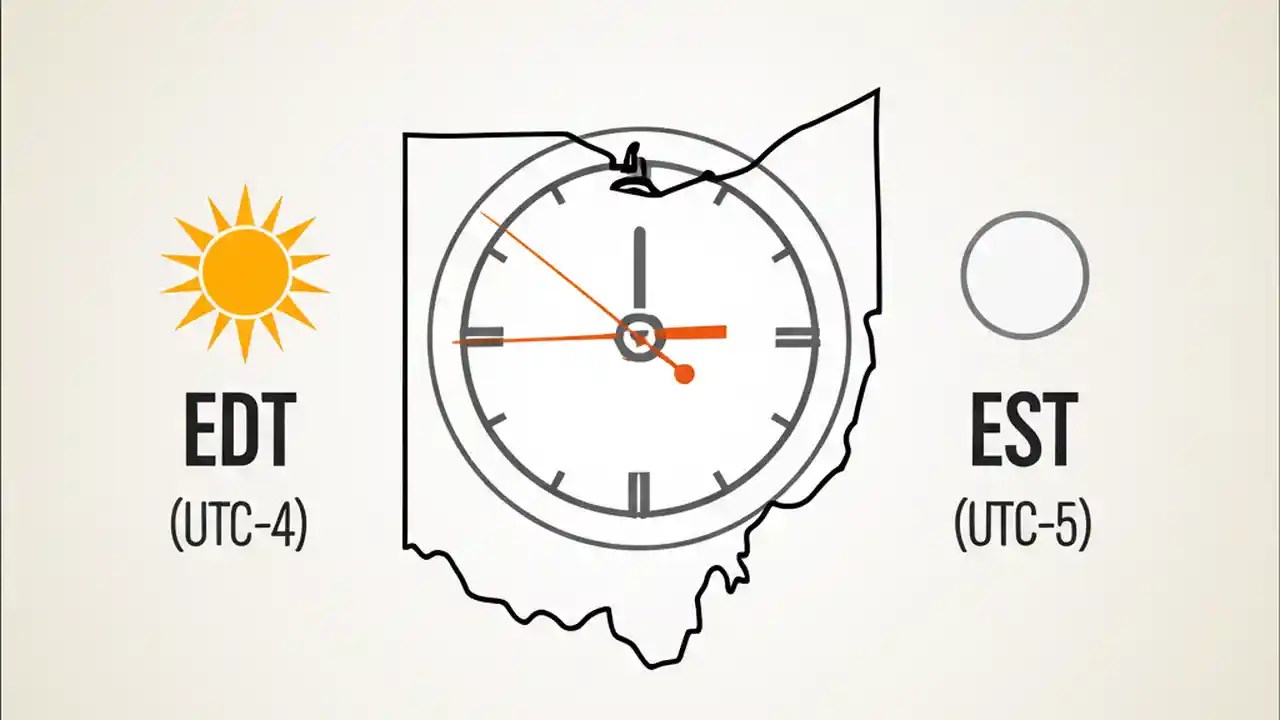 EDT
(UTC-4)

EST
(UTC-5)