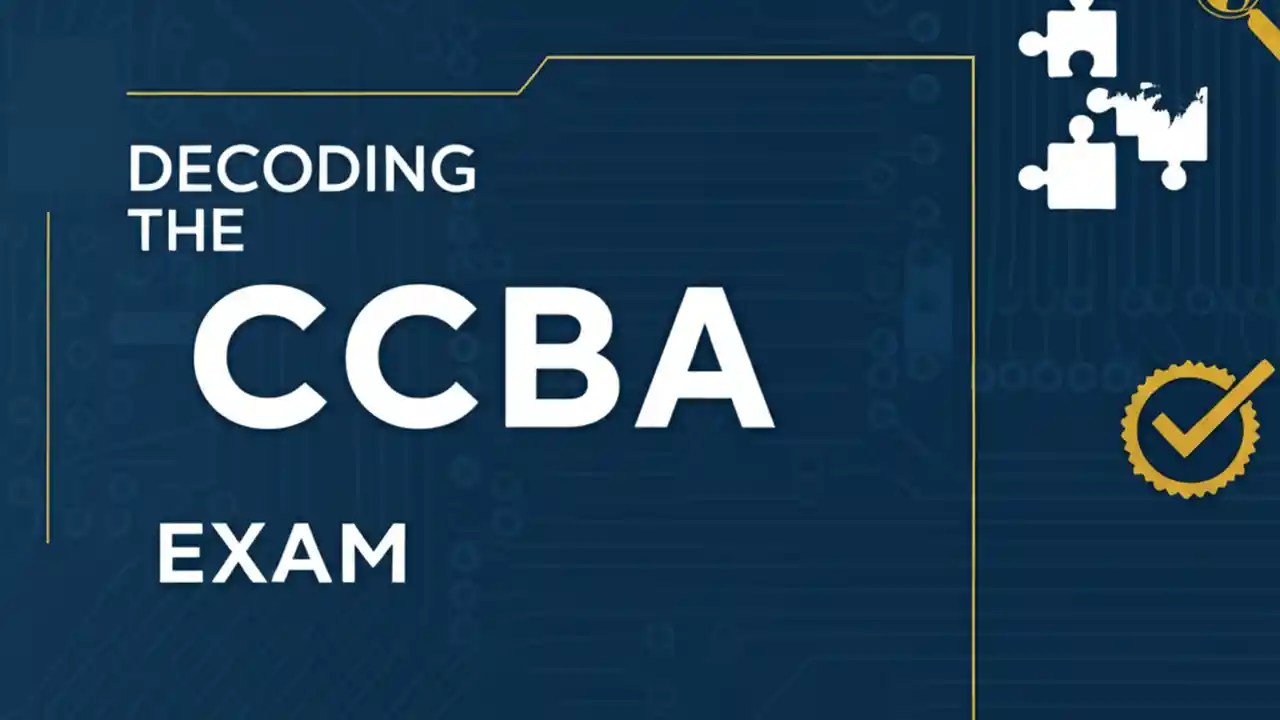 DECODING THE

CCBA

EXAM