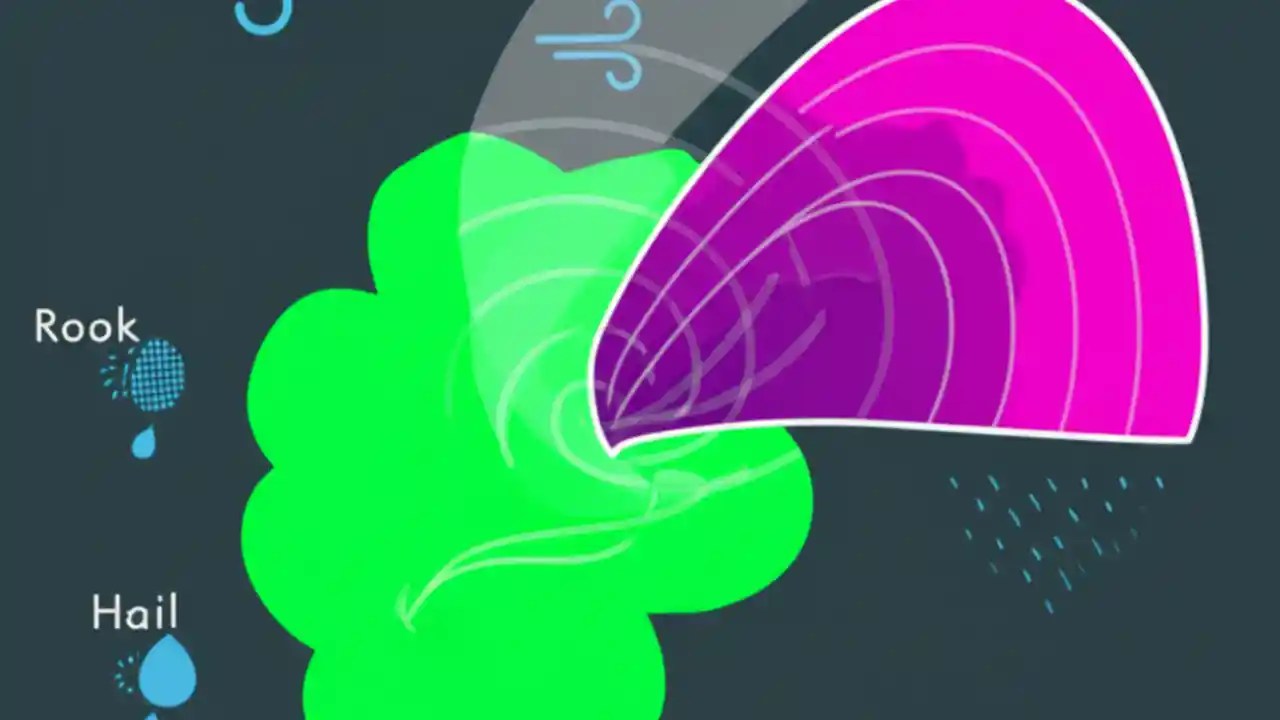 Rook

Hail