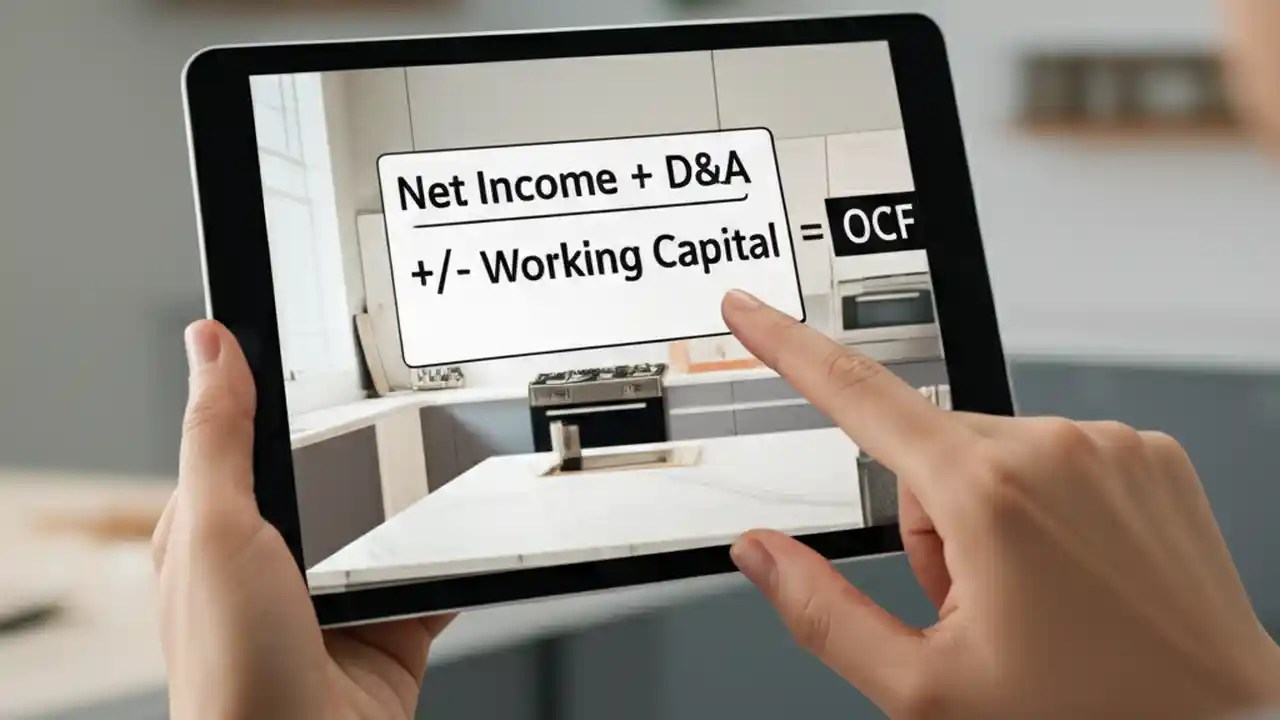 Net Income + D&A
+/- Working Capital = OCF