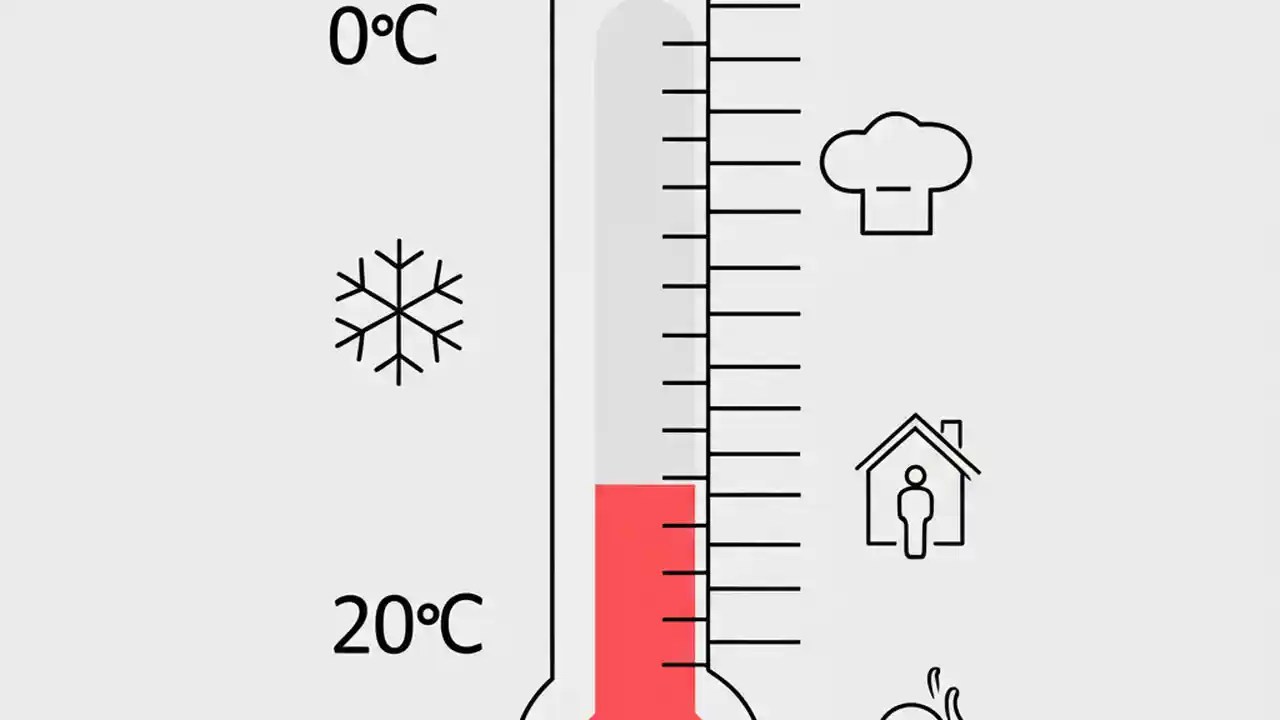 0℃

20℃