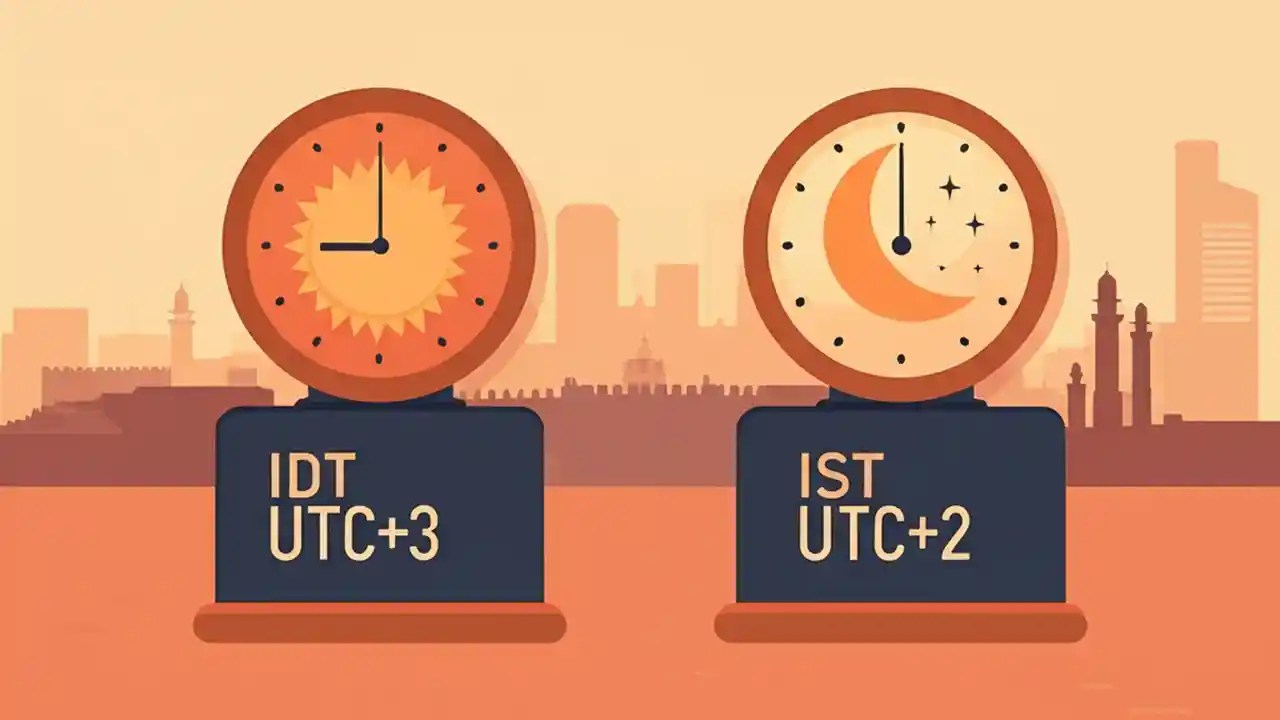 IDT
UTC+3

IST
UTC+2