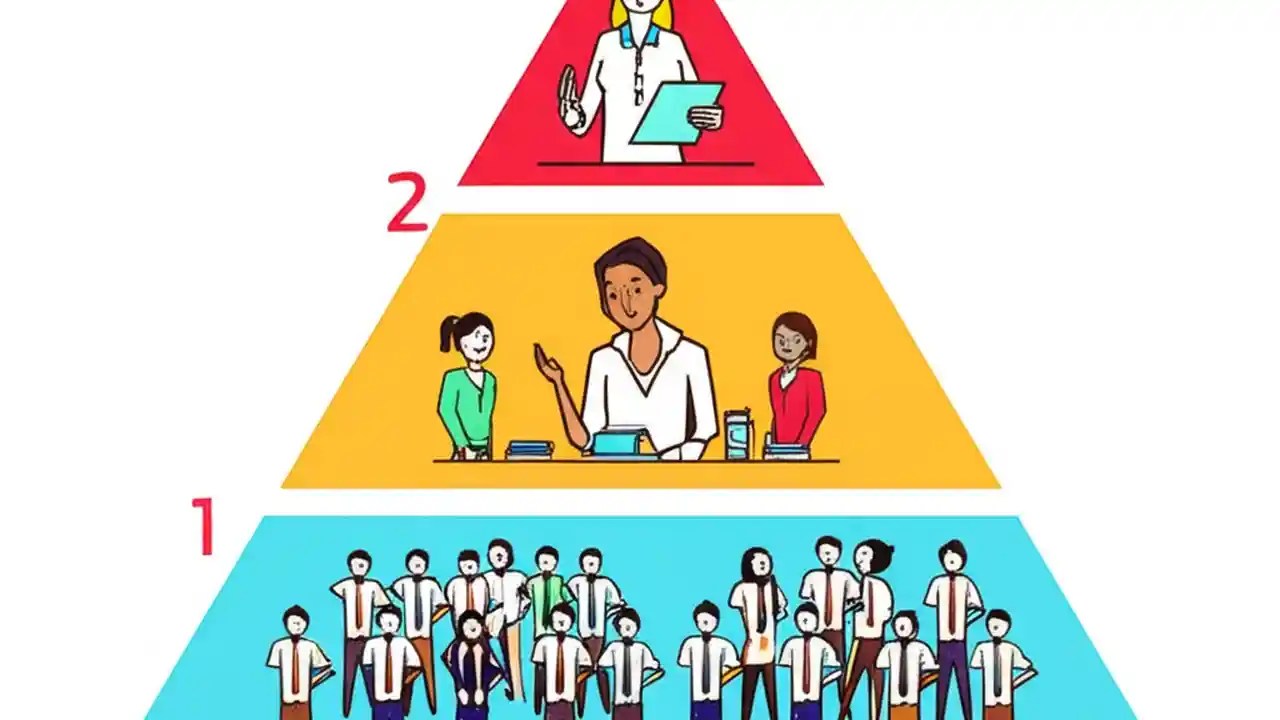 2

1