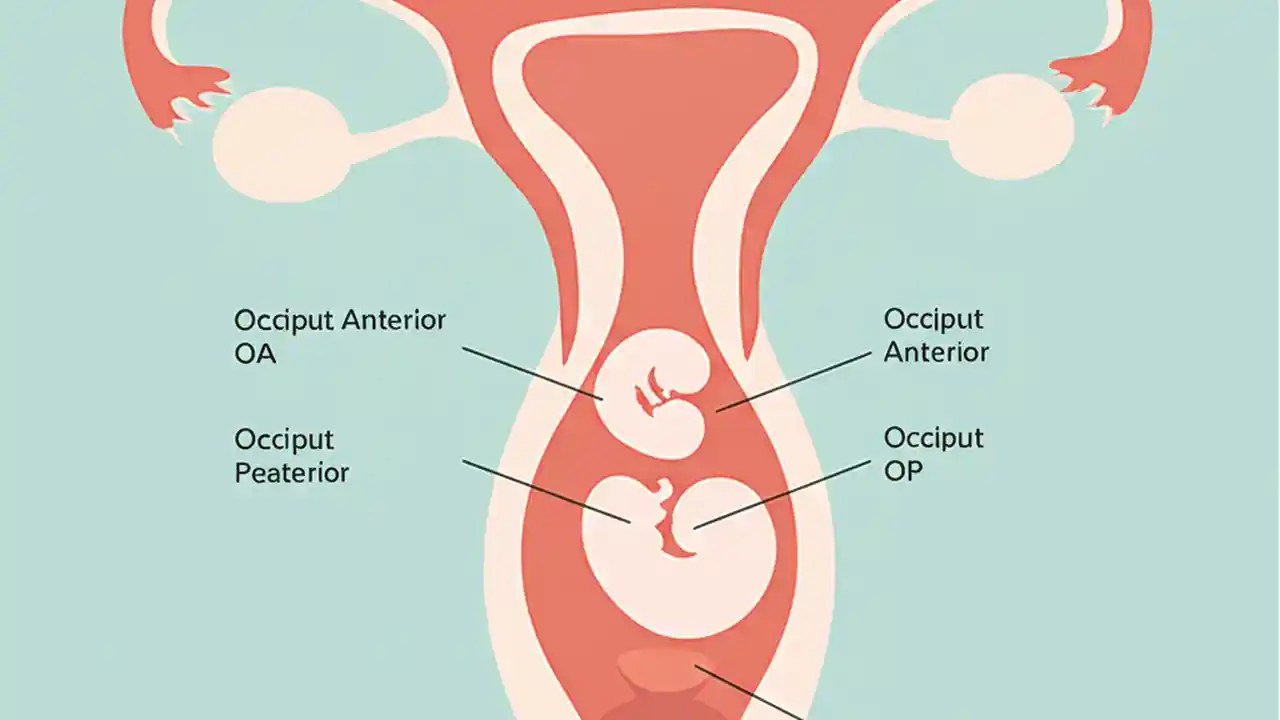 Occiput Anterior
OA

Occiput
Anterior

Occiput
Peaterior

Occiput
OP