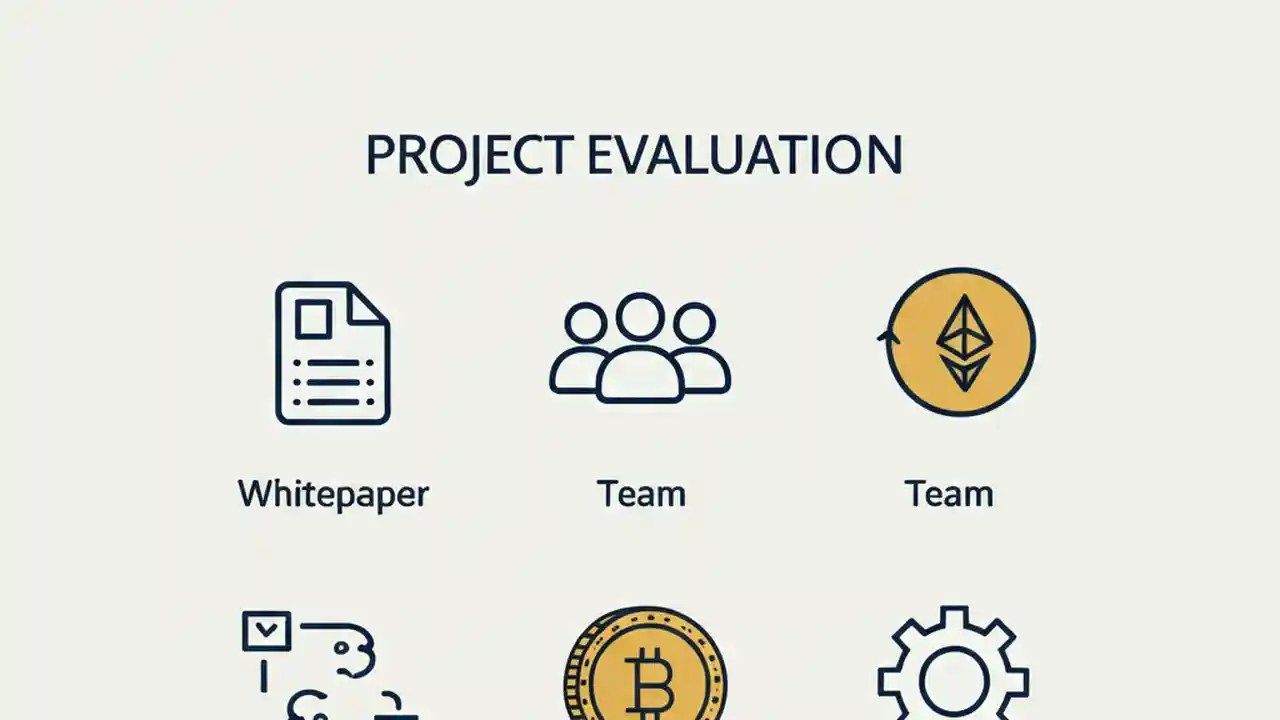 PROJECT EVALUATION

Whitepaper

Team

Team