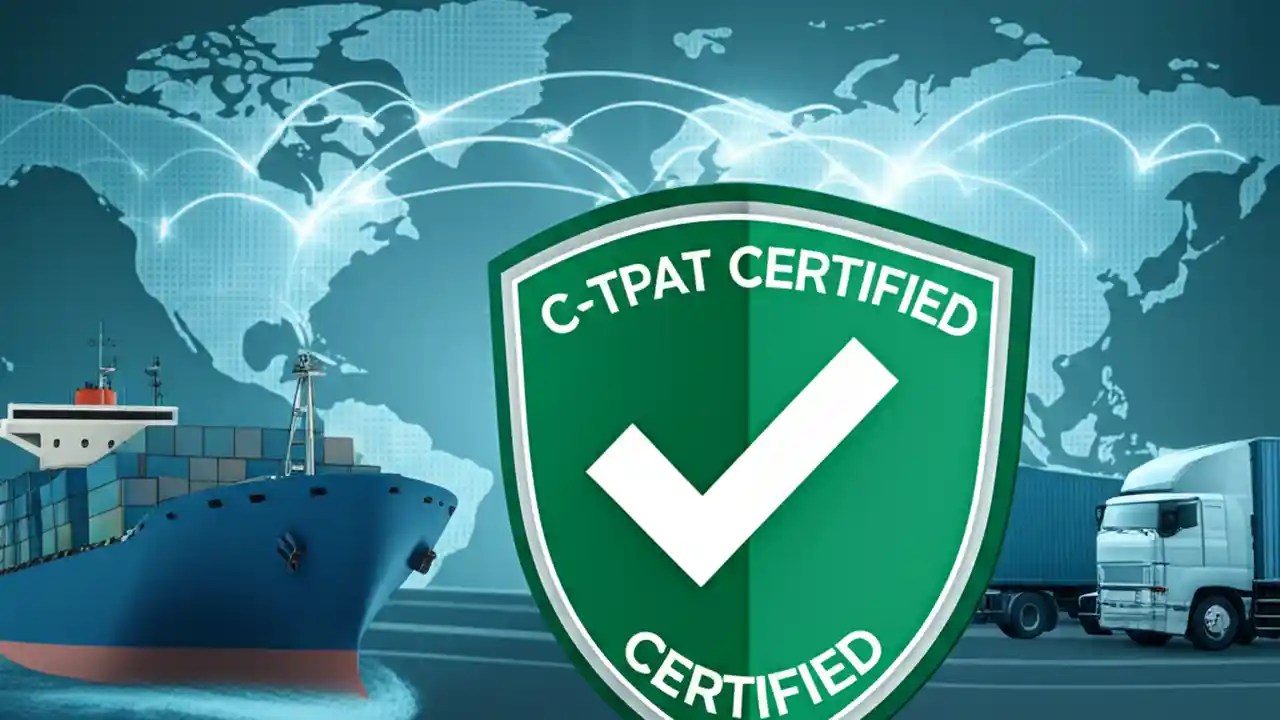 C-TPAT CERTIFIED

CERTIFIED