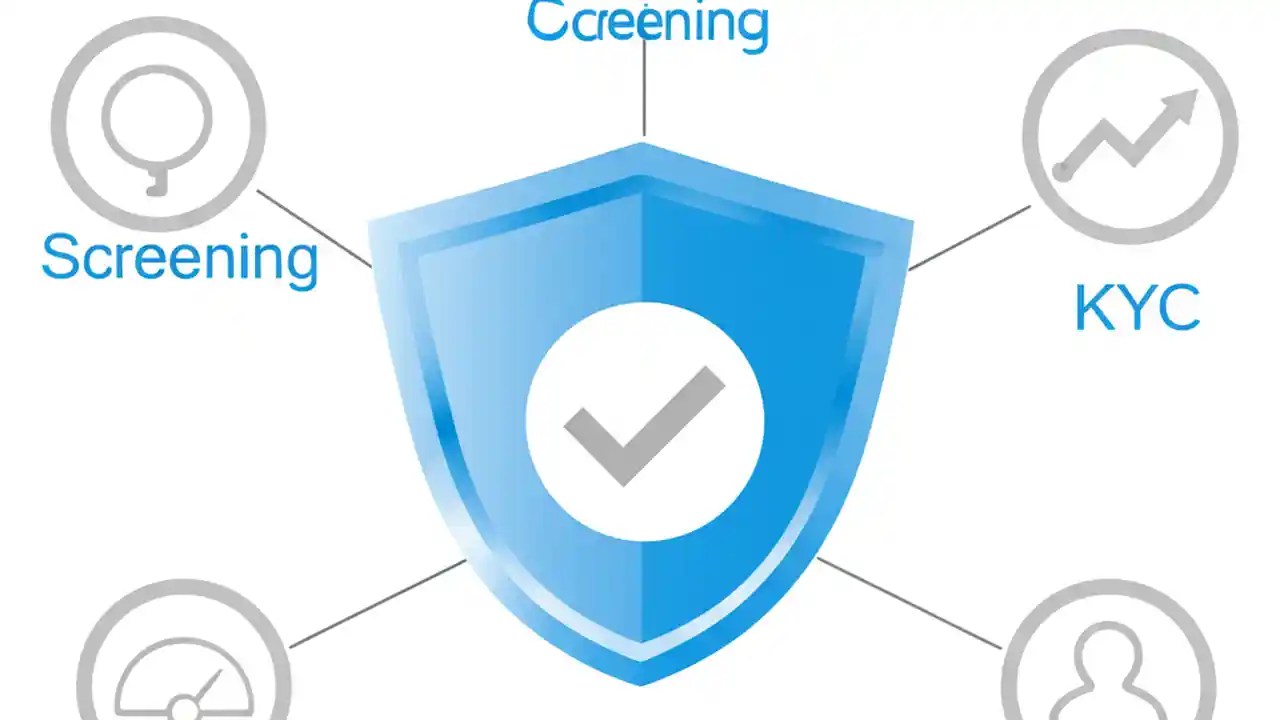 Ccreening

Screening

KYC