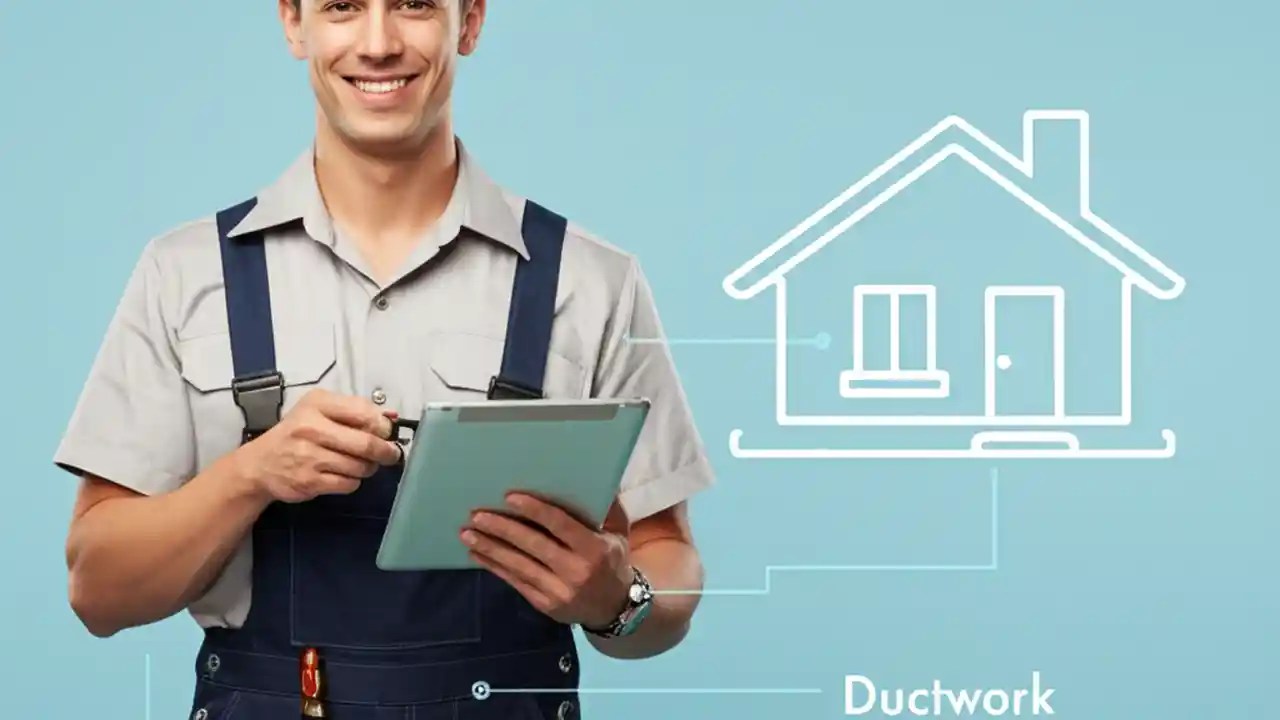 Ductwork