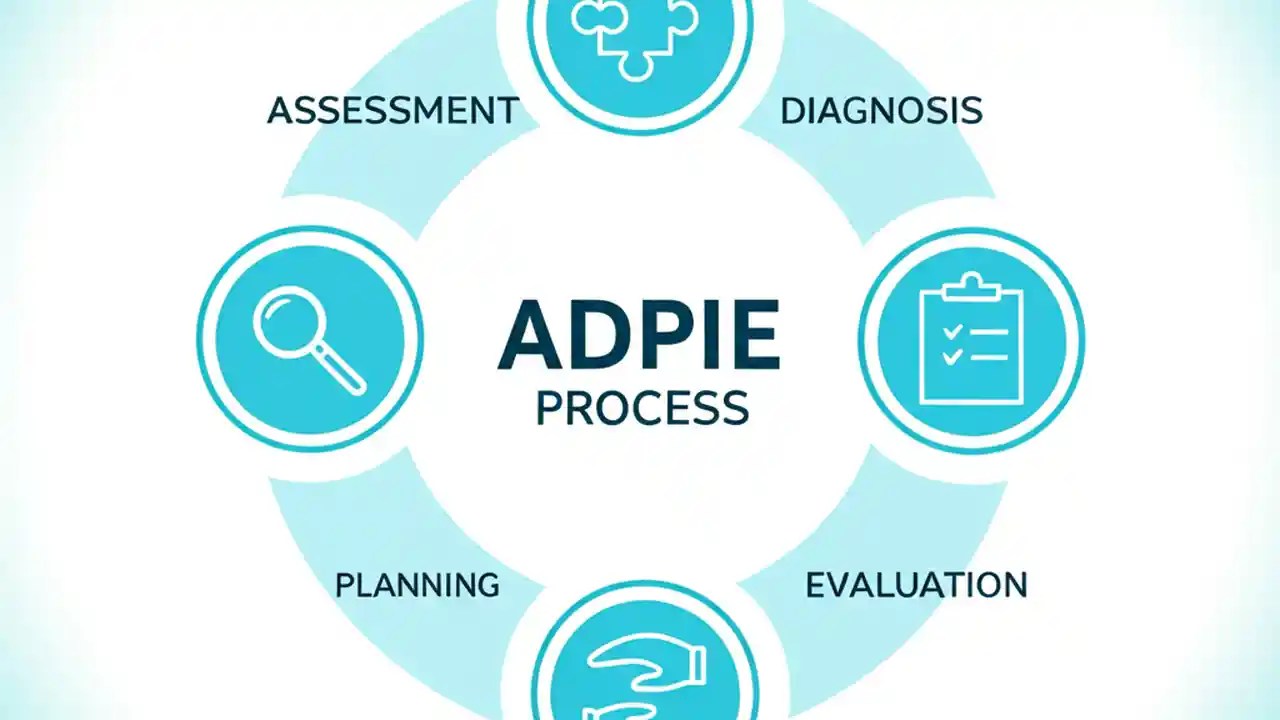 ASSESSMENT

DIAGNOSIS

ADPIE

PROCESS

PLANNING

EVALUATION