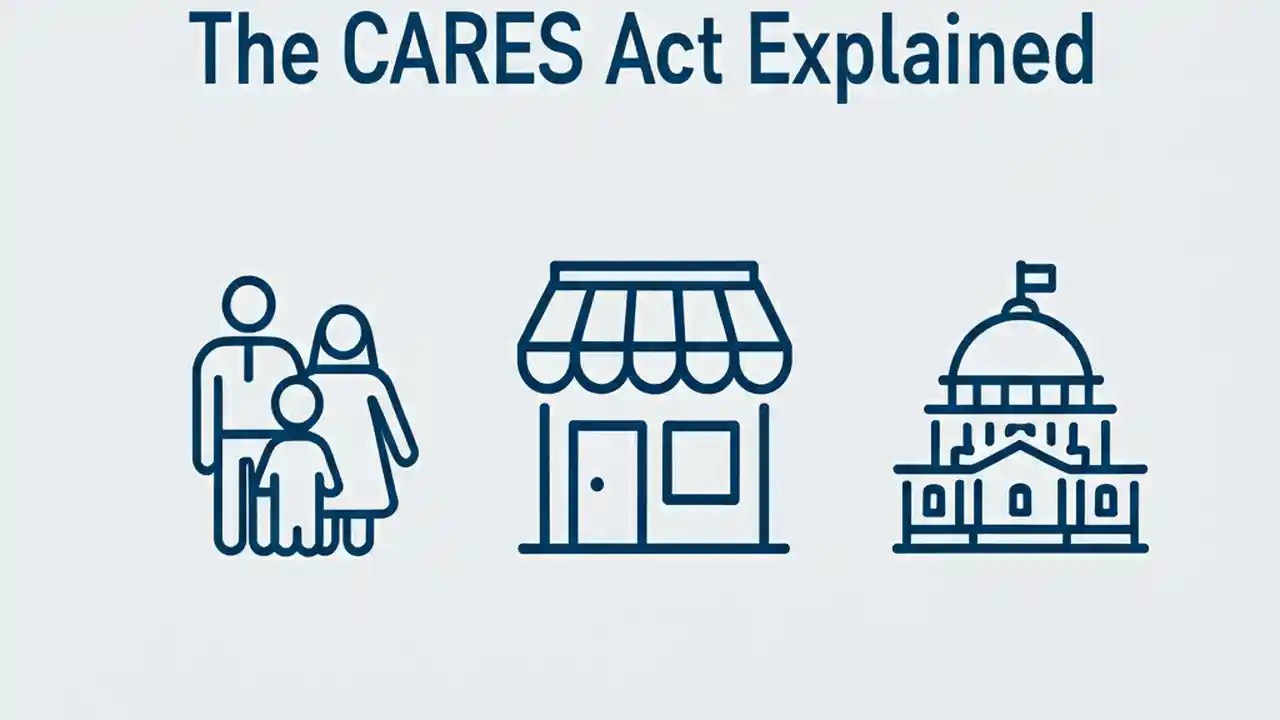 The CARES Act Explained