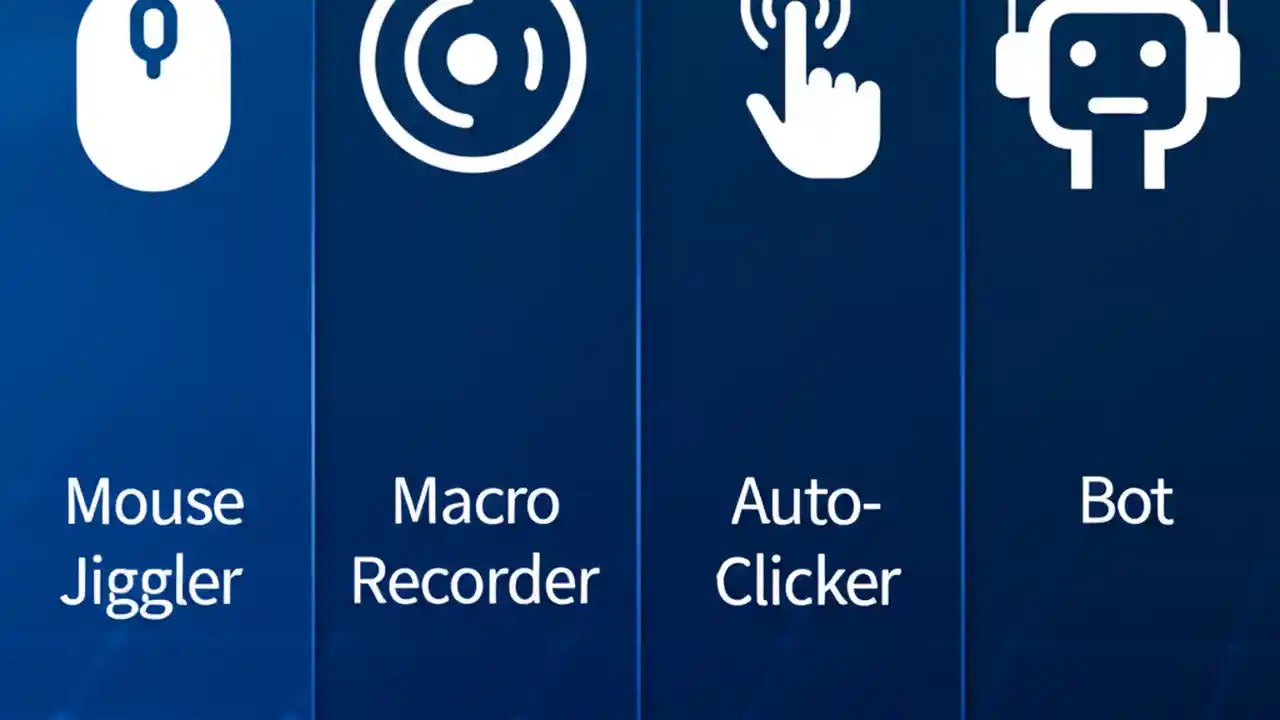 Mouse Jiggler

Macro Recorder

Auto-Clicker

Bot