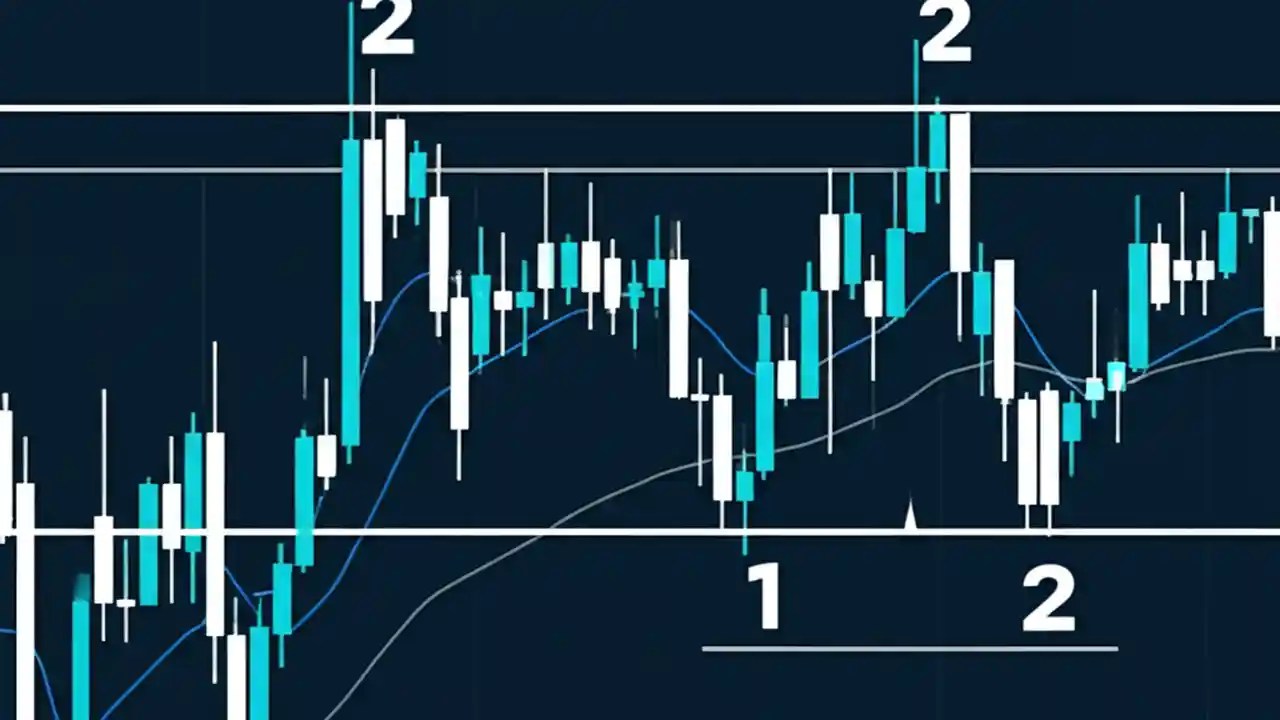 2
2
1
2