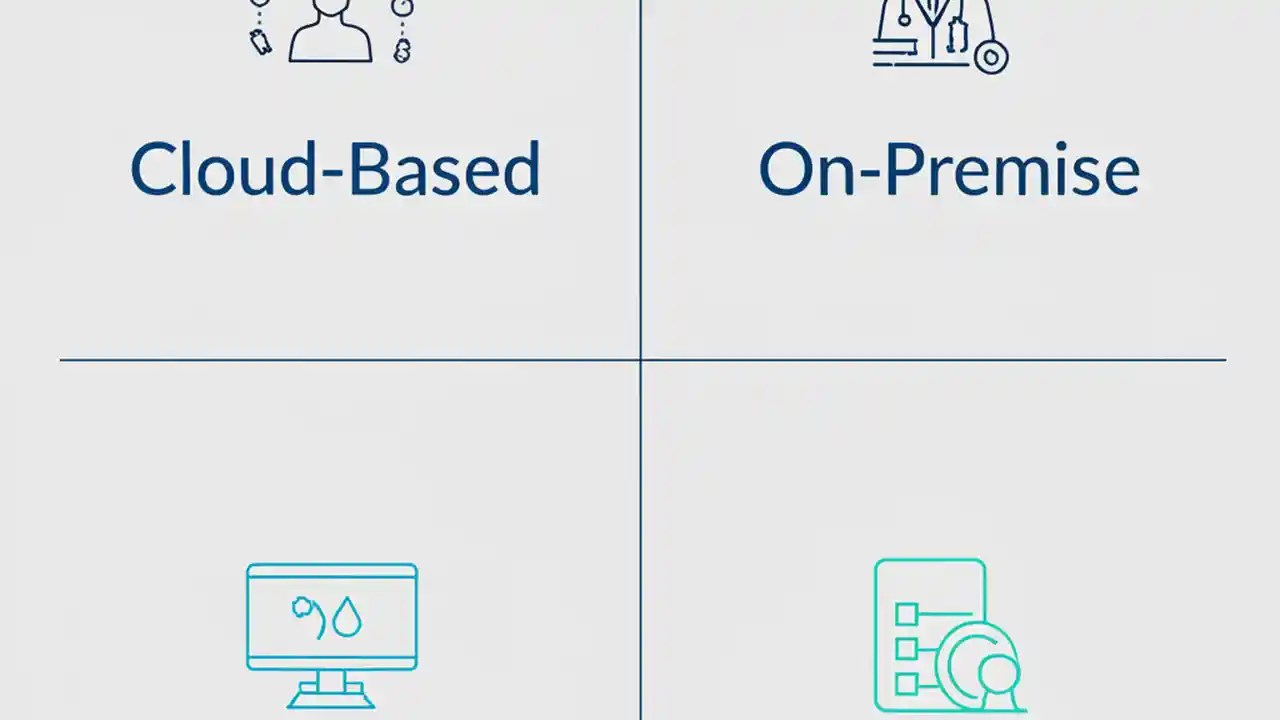 Cloud-Based

On-Premise