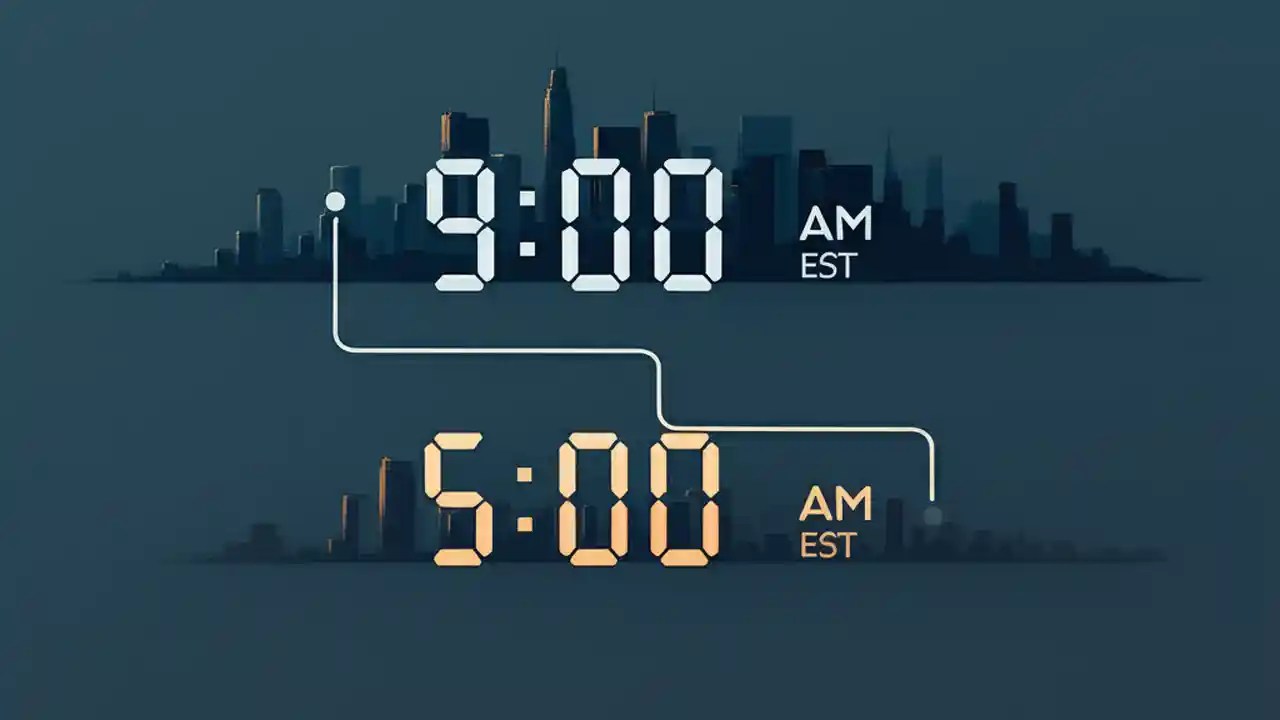 9:00 AM EST

5:00 AM EST