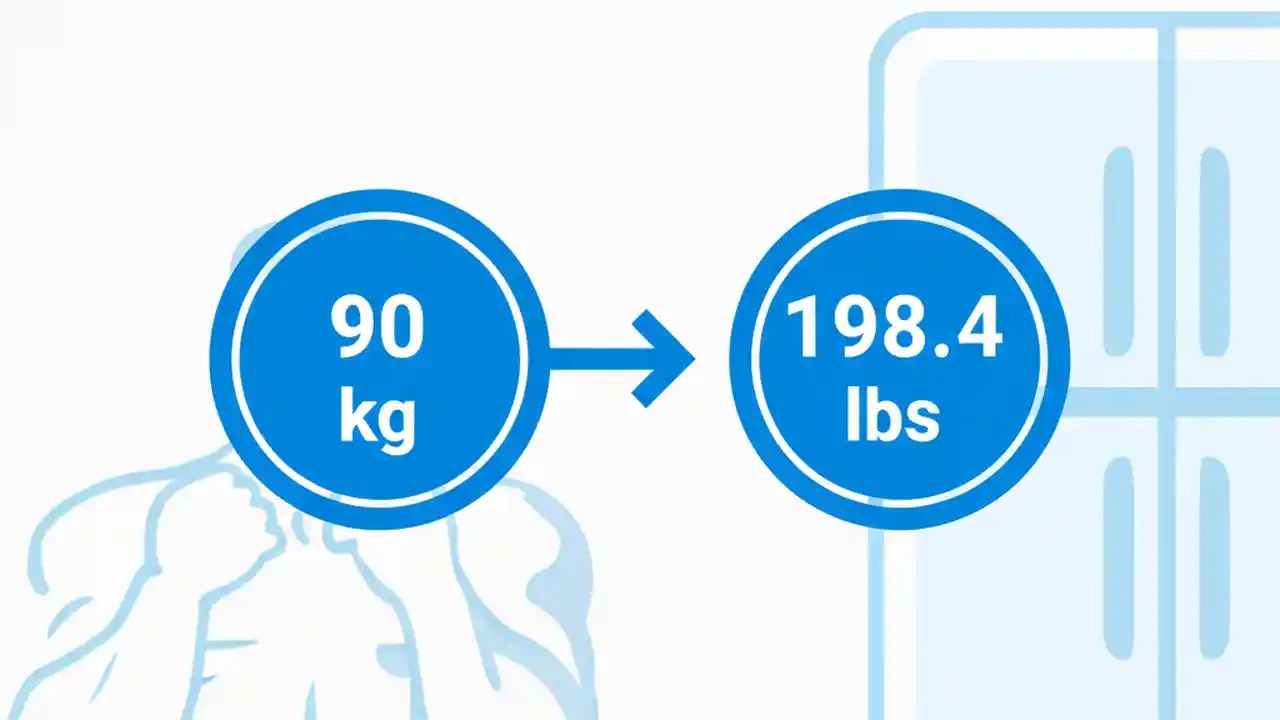 90
kg

198.4
lbs