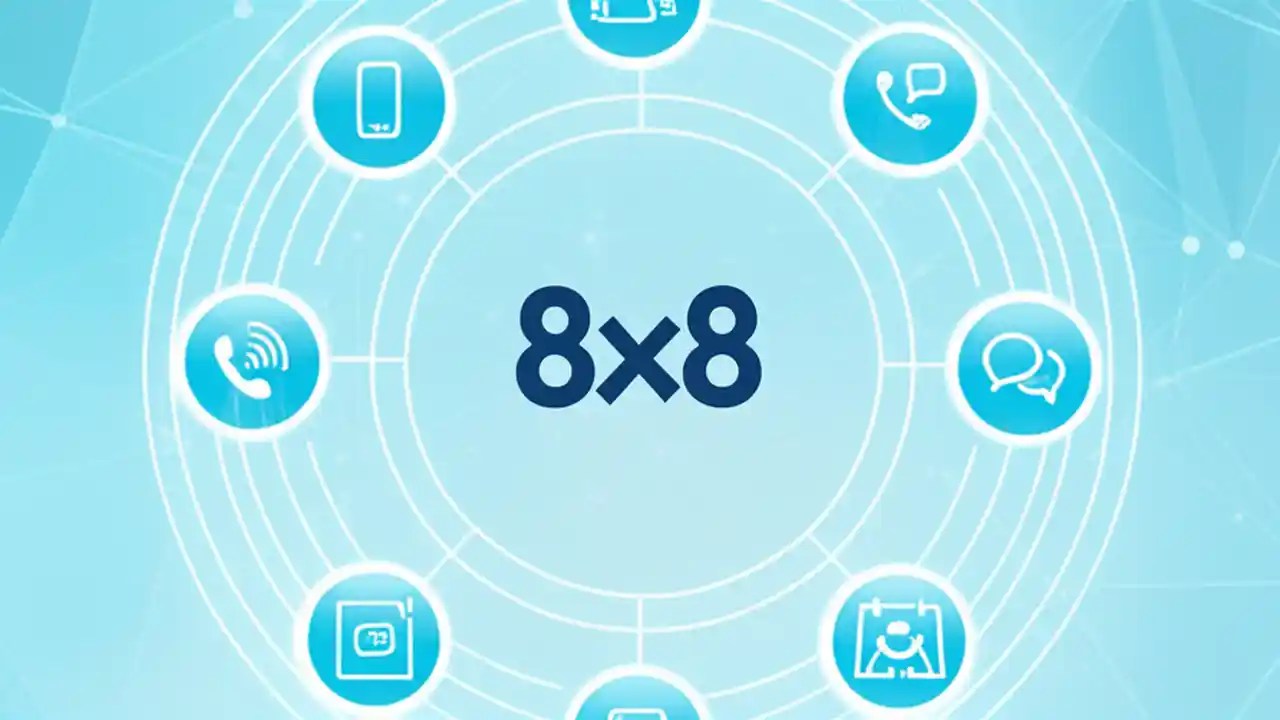 8x8