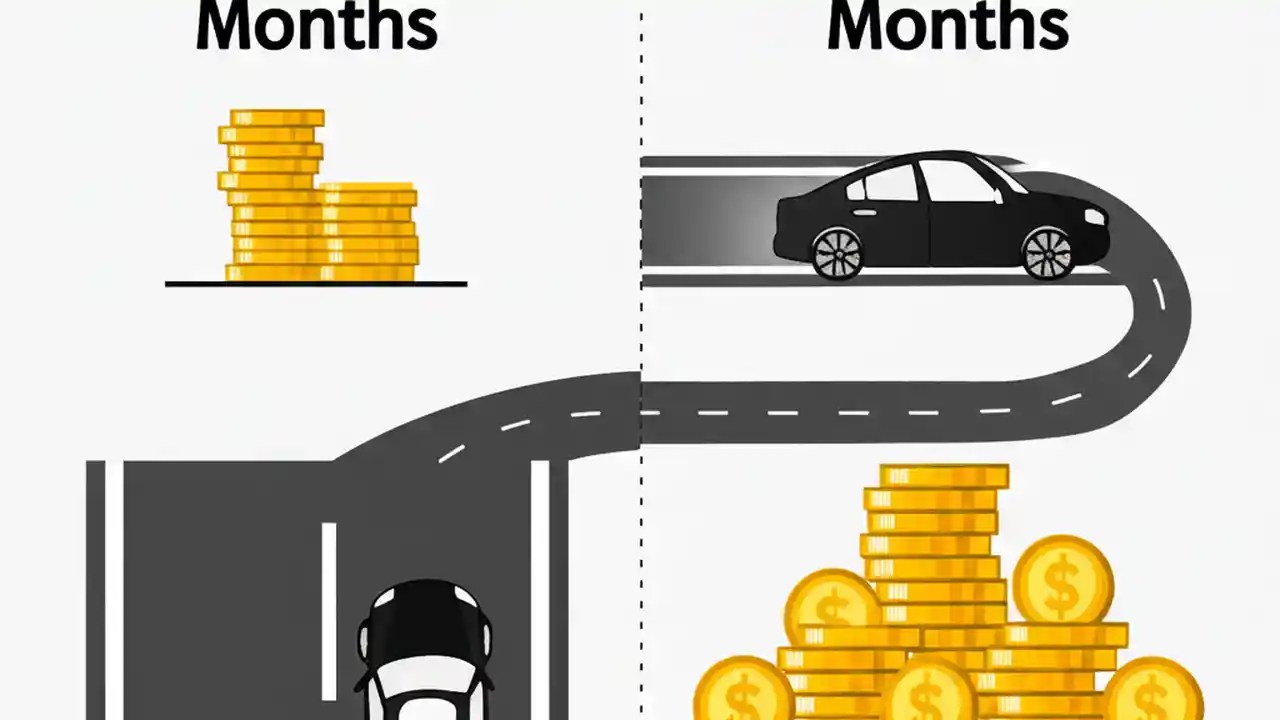 Months

Months

$

$

$

$

$